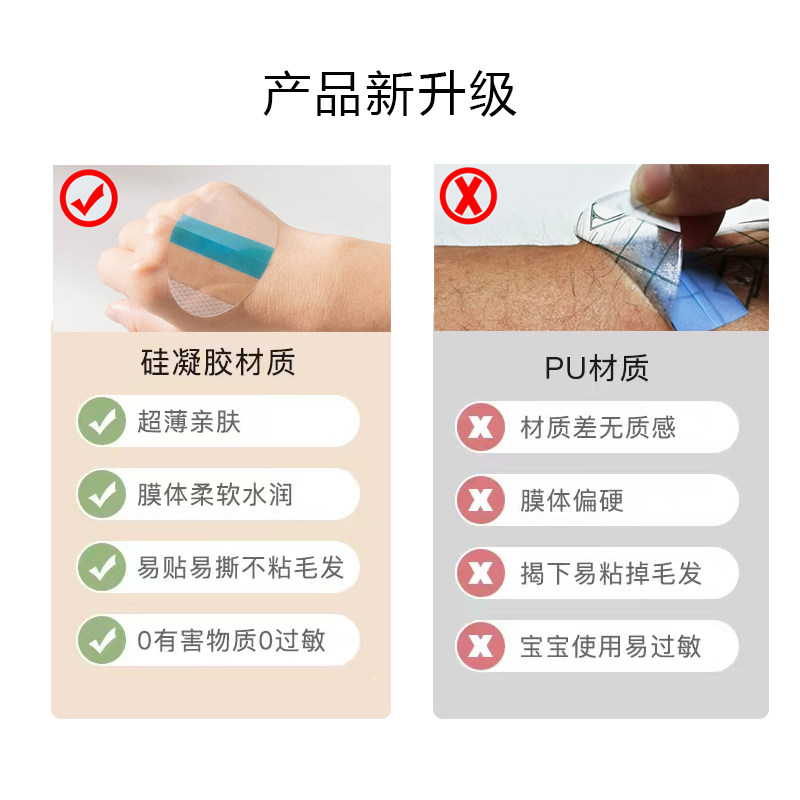 产品新升级

硅凝胶材质

超薄亲肤

膜体柔软水润

易贴易撕不粘毛发

0有害物质0过敏

PU材质

材质差无质感

膜体偏硬

揭下易粘掉毛发

宝宝使用易过敏