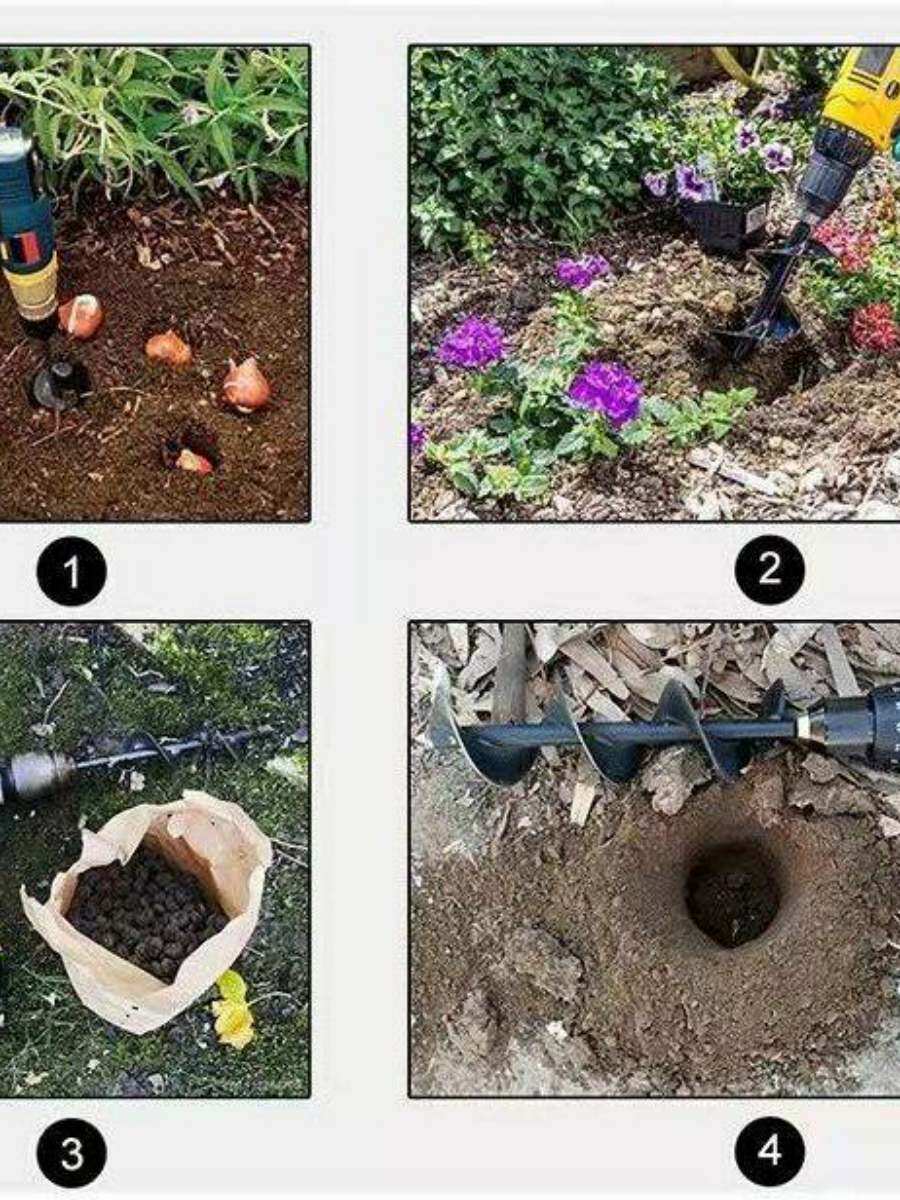 1

2

3

4