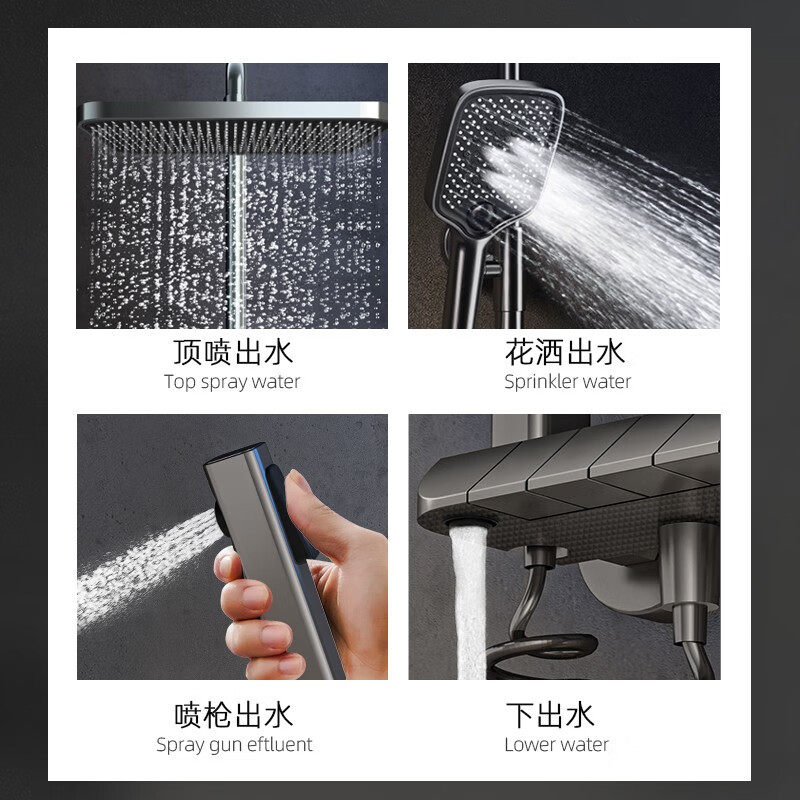 顶喷出水
Top spray water

花洒出水
Sprinkler water

喷枪出水
Spray gun eftluent

下出水
Lower water