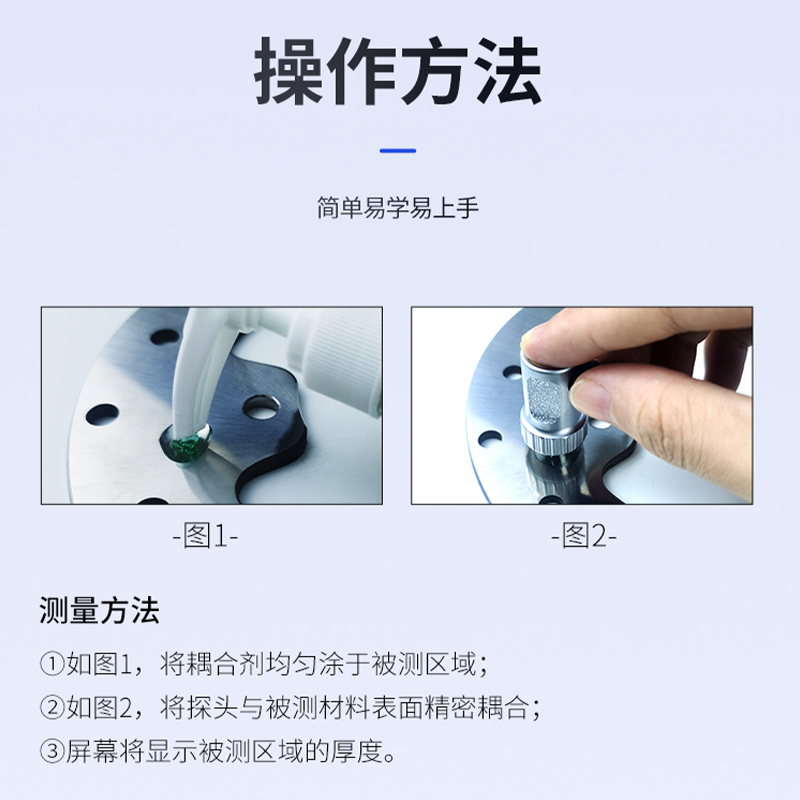 操作方法

简单易学易上手

-图1-

-图2-

测量方法

①如图1，将耦合剂均匀涂于被测区域；

②如图2，将探头与被测材料表面精密耦合；

③屏幕将显示被测区域的厚度。