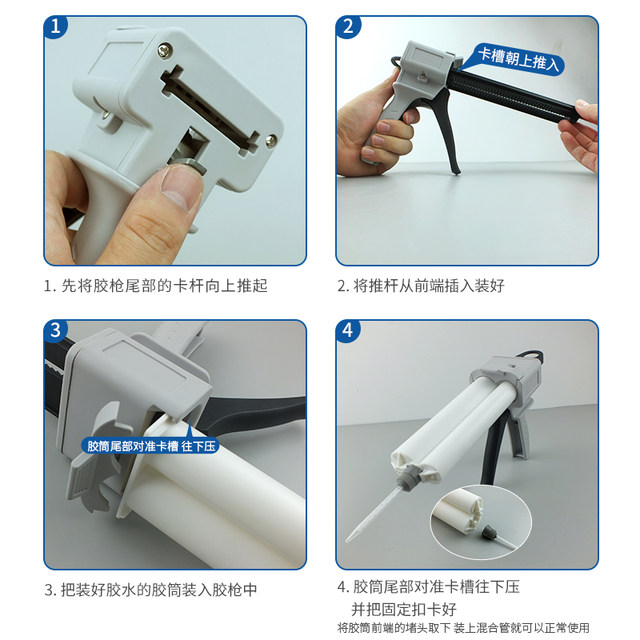 1

1. 先将胶枪尾部的卡杆向上推起

2

卡槽朝上推入

2. 将推杆从前端插入装好

3

胶筒尾部对准卡槽 往下压

3. 把装好胶水的胶筒装入胶枪中

4

4. 胶筒尾部对准卡槽往下压
并把固定扣卡好
将胶筒前端的堵头取下 装上混合管就可以正常使用