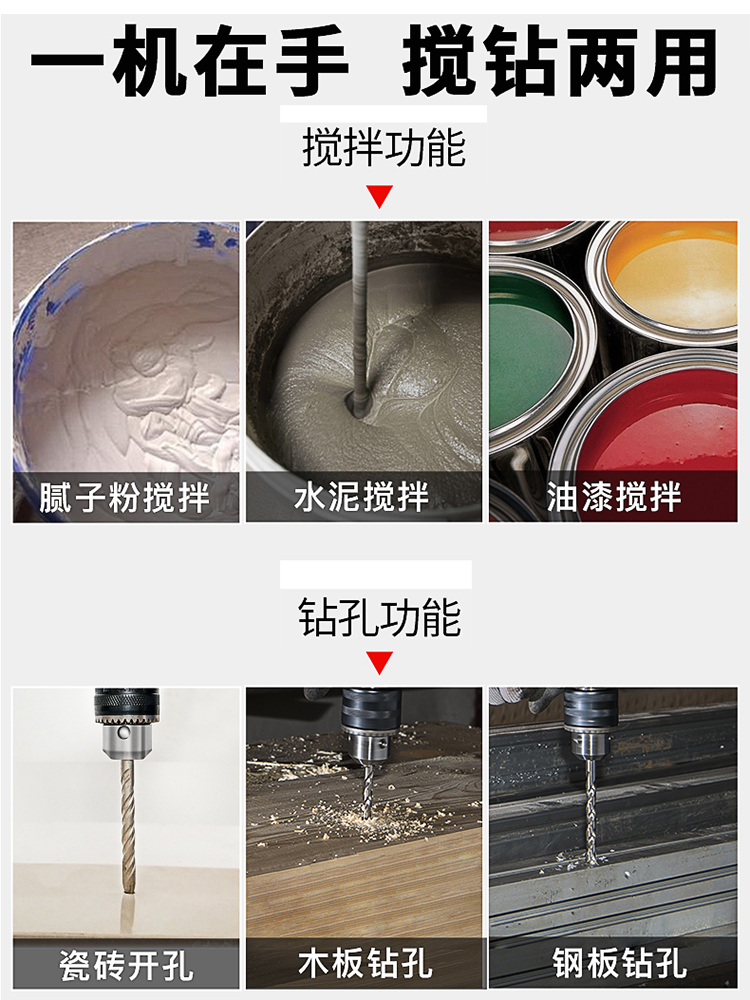 一机在手 搅钻两用

搅拌功能

腻子粉搅拌

水泥搅拌

油漆搅拌

钻孔功能

瓷砖开孔

木板钻孔

钢板钻孔