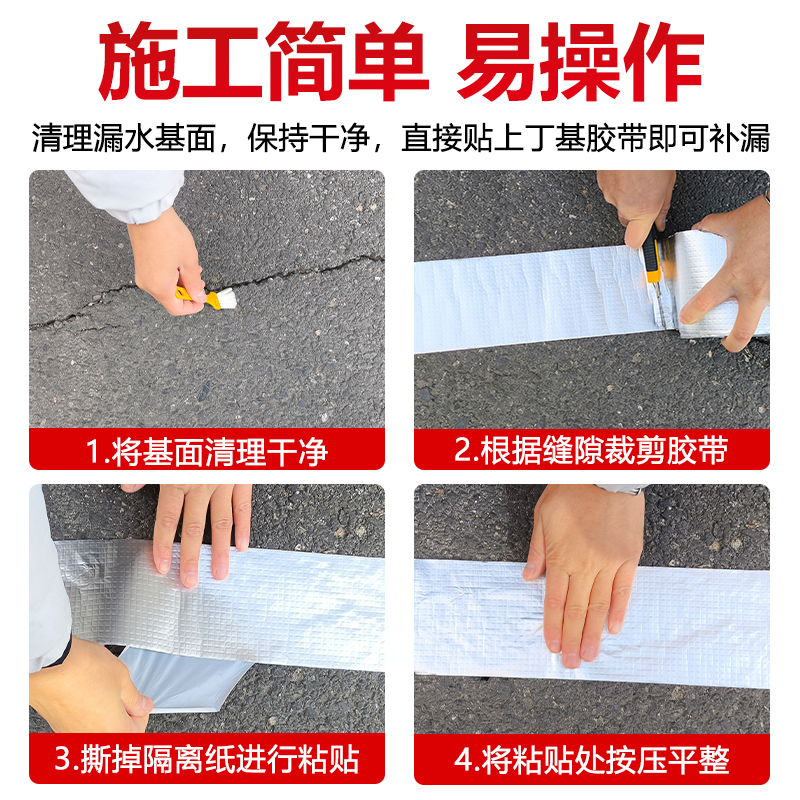 施工简单 易操作

清理漏水基面，保持干净，直接贴上丁基胶带即可补漏

1.将基面清理干净

2.根据缝隙裁剪胶带

3.撕掉隔离纸进行粘贴

4.将粘贴处按压平整