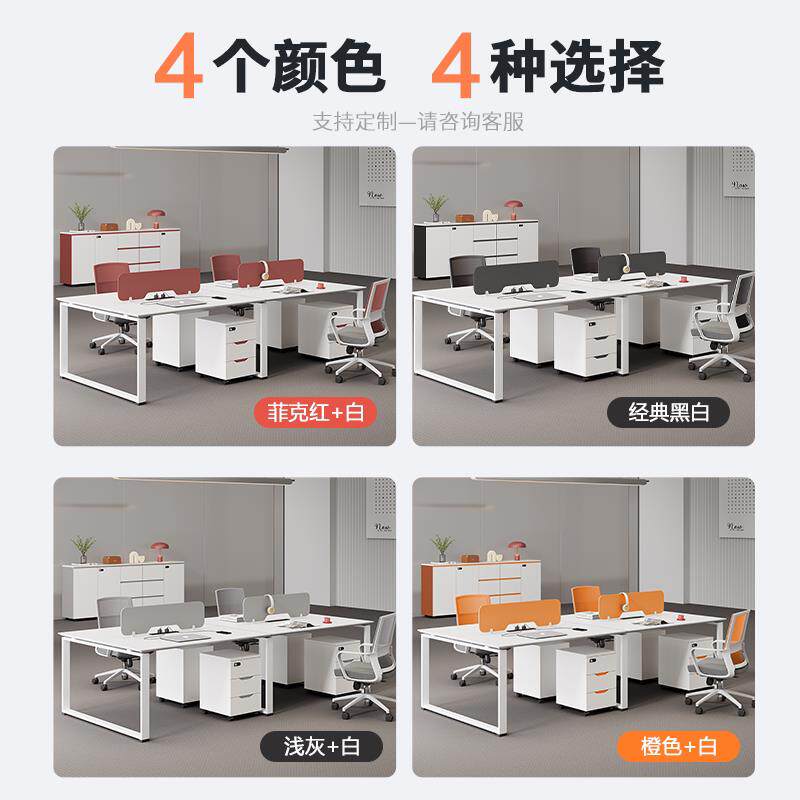 4个颜色 4种选择

支持定制—请咨询客服

New

菲克红+白

New

经典黑白

New

浅灰+白

New

橙色+白