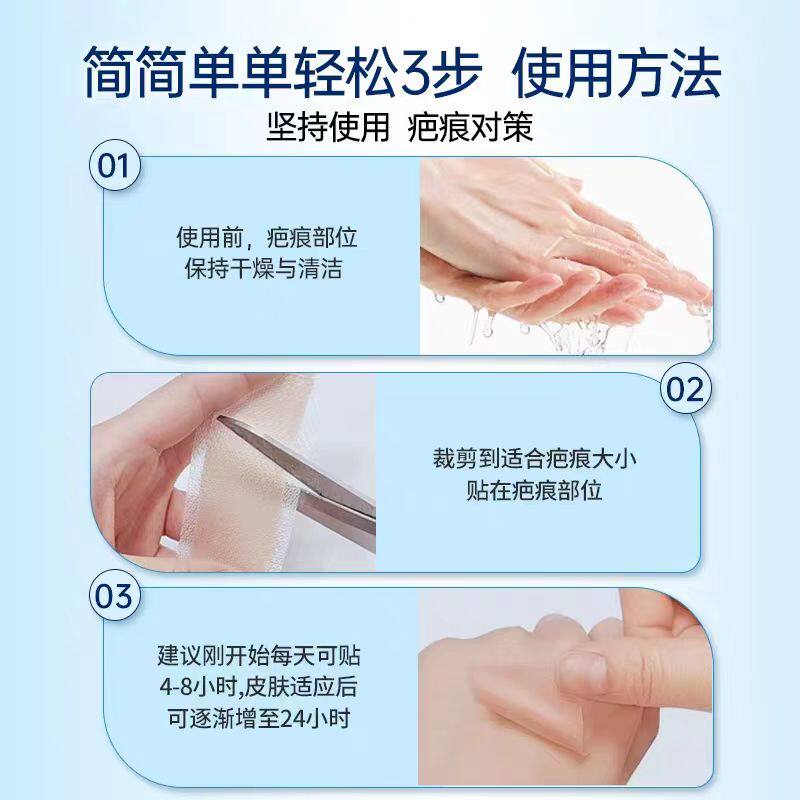 简简单单轻松3步 使用方法
坚持使用 疤痕对策

01

使用前，疤痕部位
保持干燥与清洁

02

裁剪到适合疤痕大小
贴在疤痕部位

03

建议刚开始每天可贴
4-8小时,皮肤适应后
可逐渐增至24小时