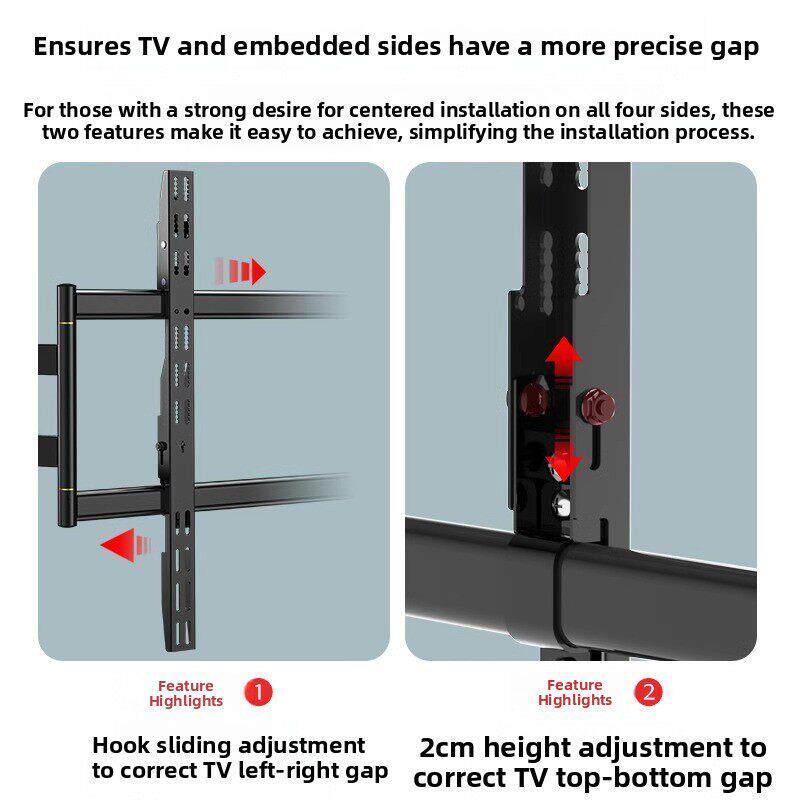 Ensures TV and embedded sides have a more precise gap

For those with a strong desire for centered installation on all four sides, these two features make it easy to achieve, simplifying the installation process.

Feature Highlights 1

Hook sliding adjustment to correct TV left-right gap

Feature Highlights 2

2cm height adjustment to correct TV top-bottom gap