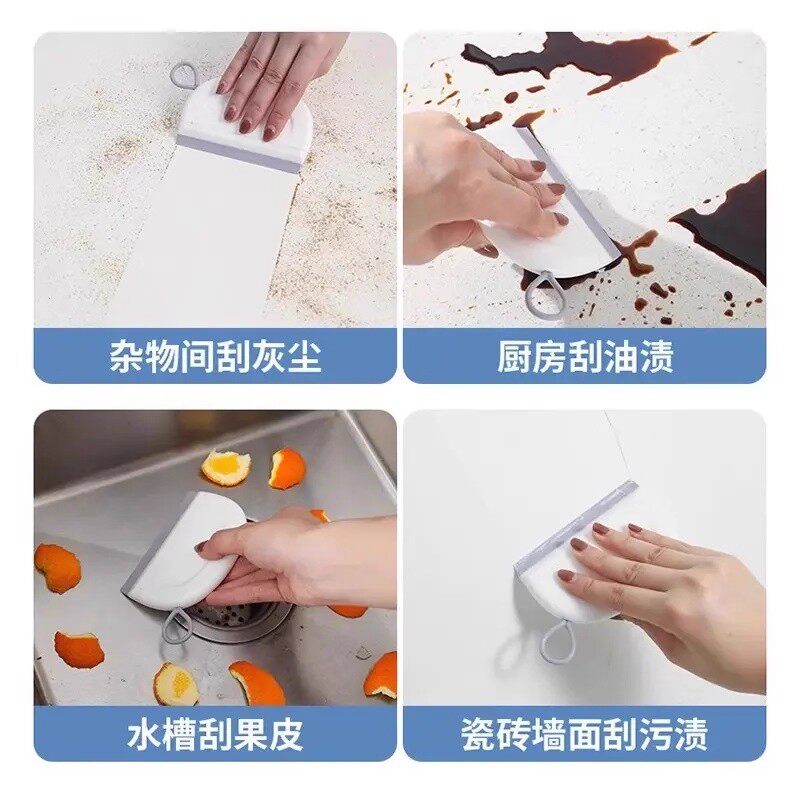 杂物间刮灰尘

厨房刮油渍

水槽刮果皮

瓷砖墙面刮污渍