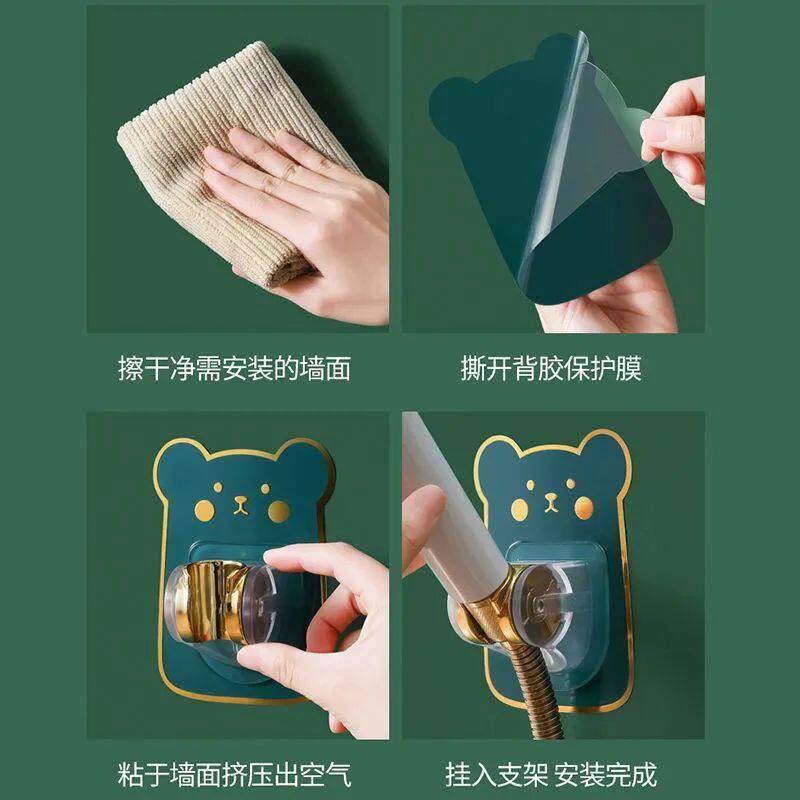 擦干净需安装的墙面

撕开背胶保护膜

粘于墙面挤压出空气

挂入支架 安装完成