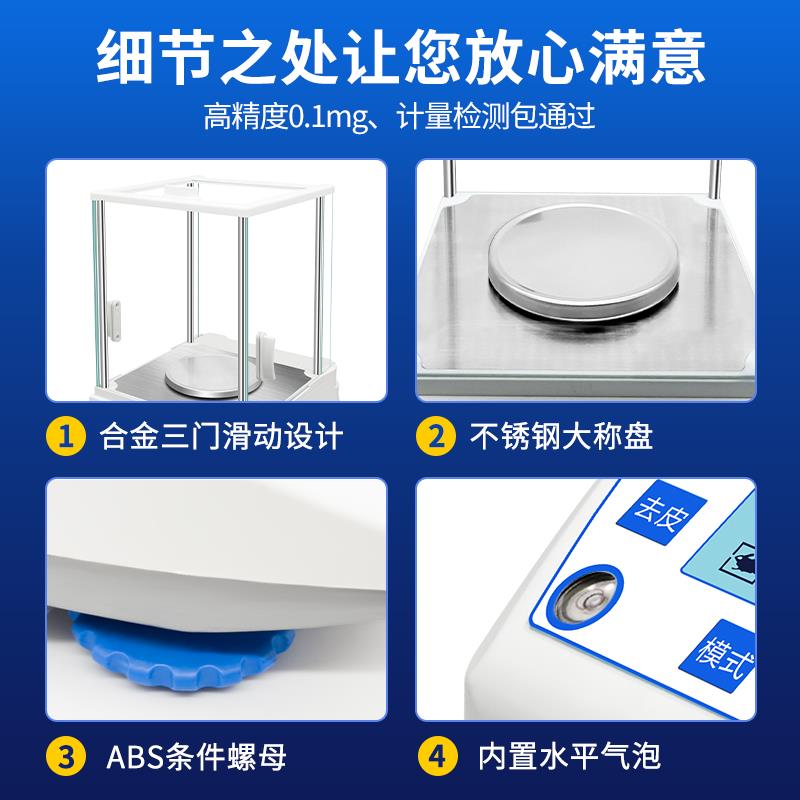 细节之处让您放心满意

高精度0.1mg、计量检测包通过

1 合金三门滑动设计

2 不锈钢大称盘

去皮

模式

3 ABS条件螺母

4 内置水平气泡