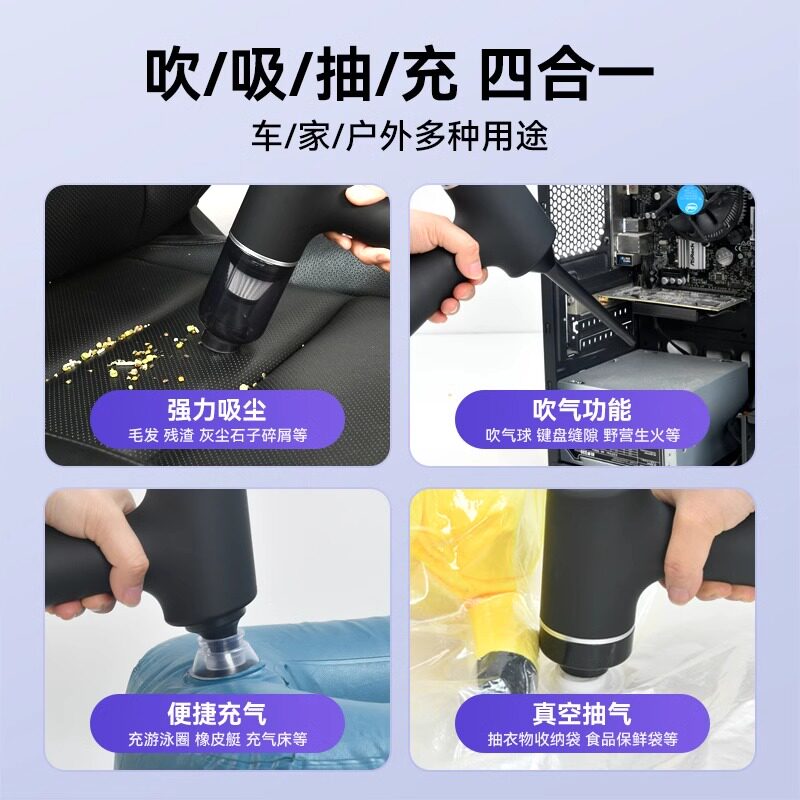 吹/吸/抽/充 四合一
车/家/户外多种用途

强力吸尘
毛发 残渣 灰尘石子碎屑等

吹气功能
吹气球 键盘缝隙 野营生火等

便捷充气
充游泳圈 橡皮艇 充气床等

真空抽气
抽衣物收纳袋 食品保鲜袋等