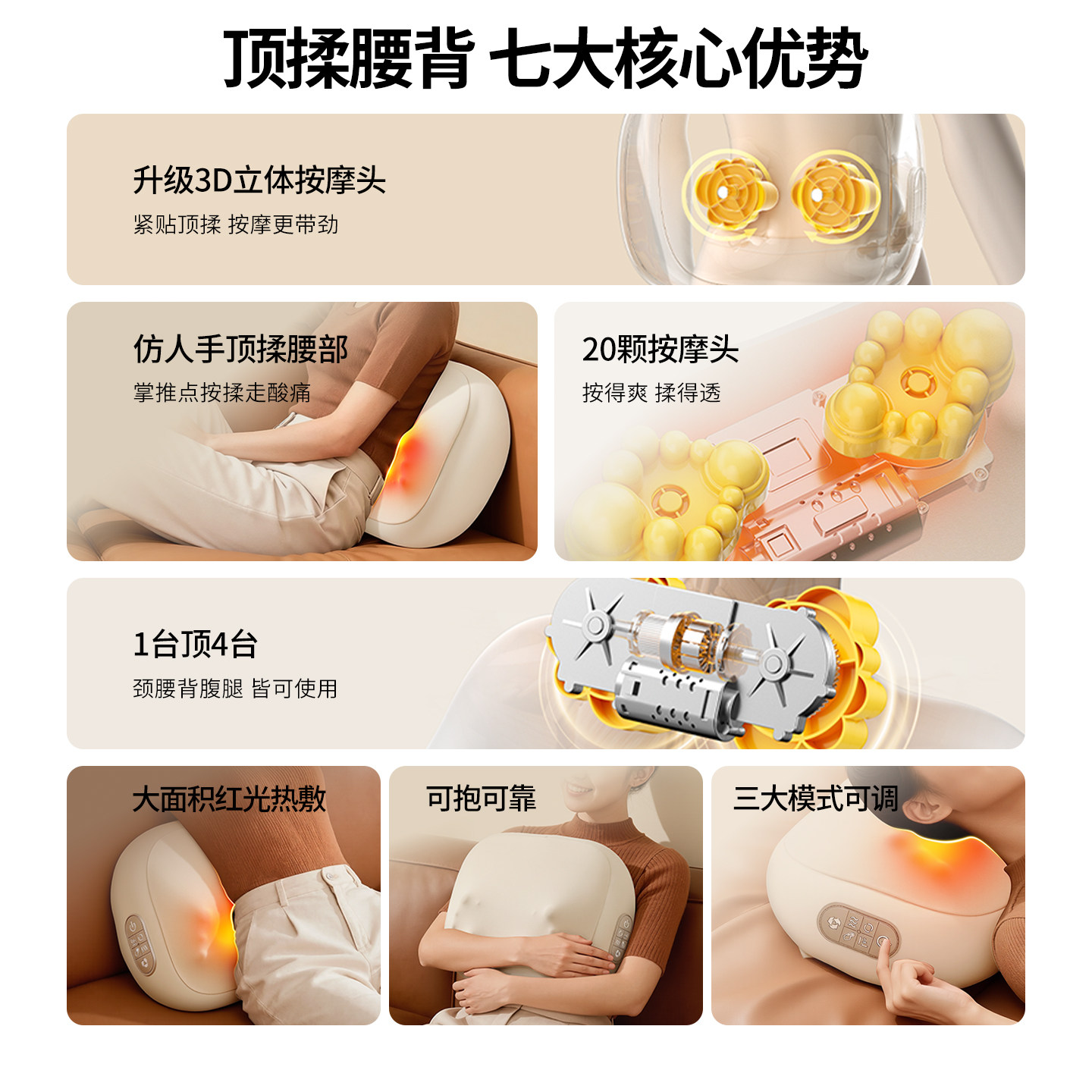 顶揉腰背 七大核心优势

升级3D立体按摩头
紧贴顶揉 按摩更带劲

仿人手顶揉腰部
掌推点按揉走酸痛

20颗按摩头
按得爽 揉得透

1台顶4台
颈腰背腹腿 皆可使用

大面积红光热敷

可抱可靠

三大模式可调