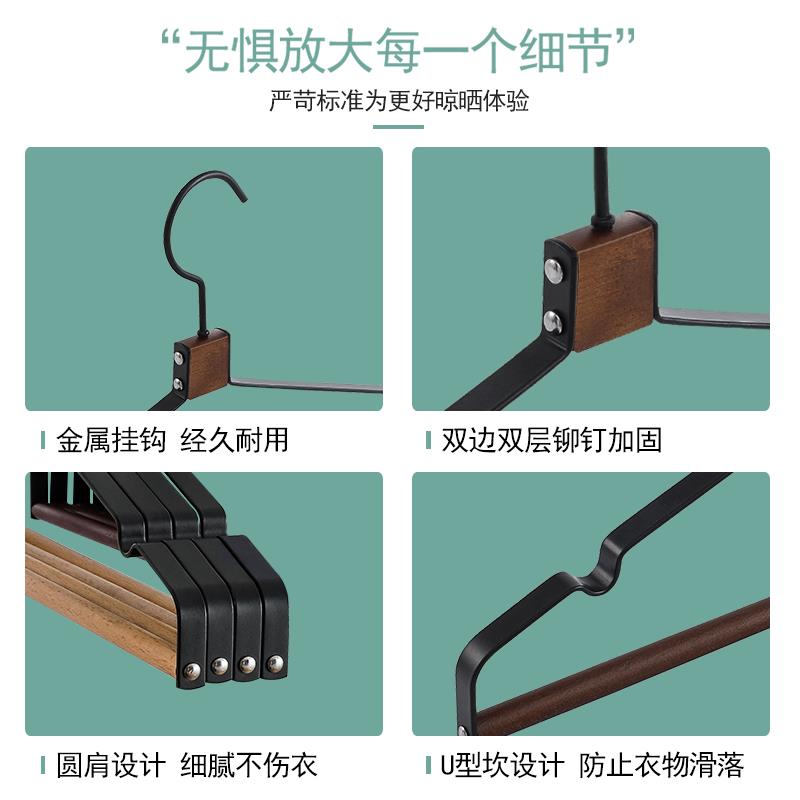 “无惧放大每一个细节”

严苛标准为更好晾晒体验

金属挂钩 经久耐用

双边双层铆钉加固

圆肩设计 细腻不伤衣

U型坎设计 防止衣物滑落