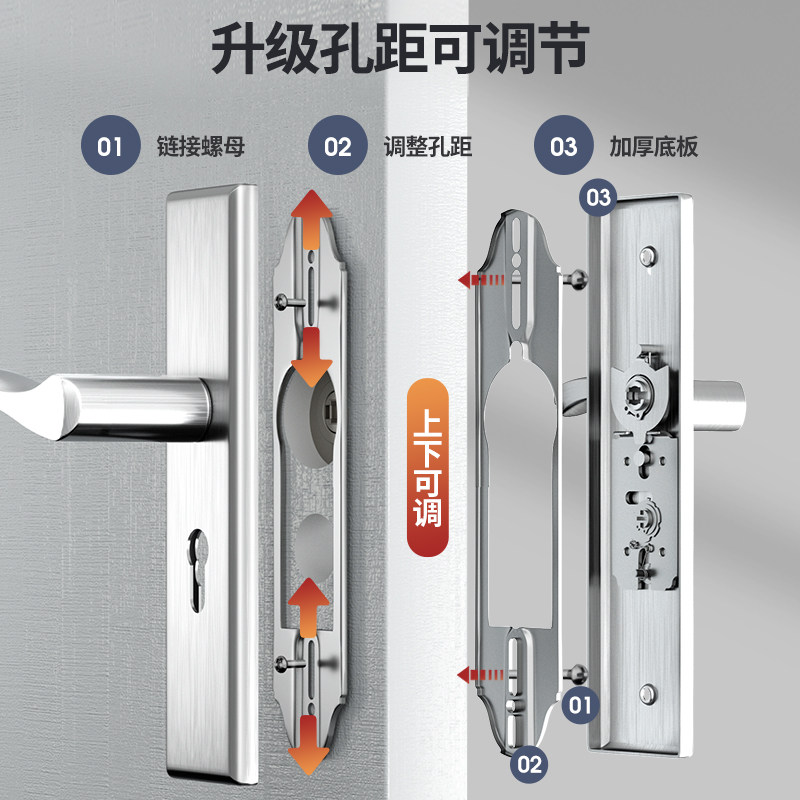 升级孔距可调节

01 链接螺母

02 调整孔距

03 加厚底板

03

上下可调

01

02