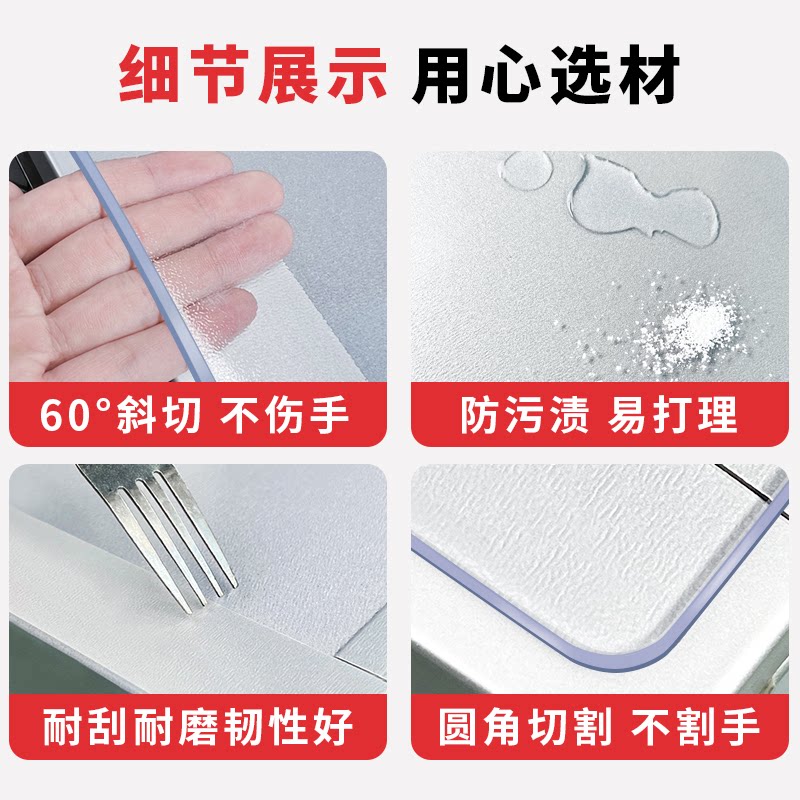 细节展示 用心选材

60°斜切 不伤手

防污渍 易打理

耐刮耐磨韧性好

圆角切割 不割手