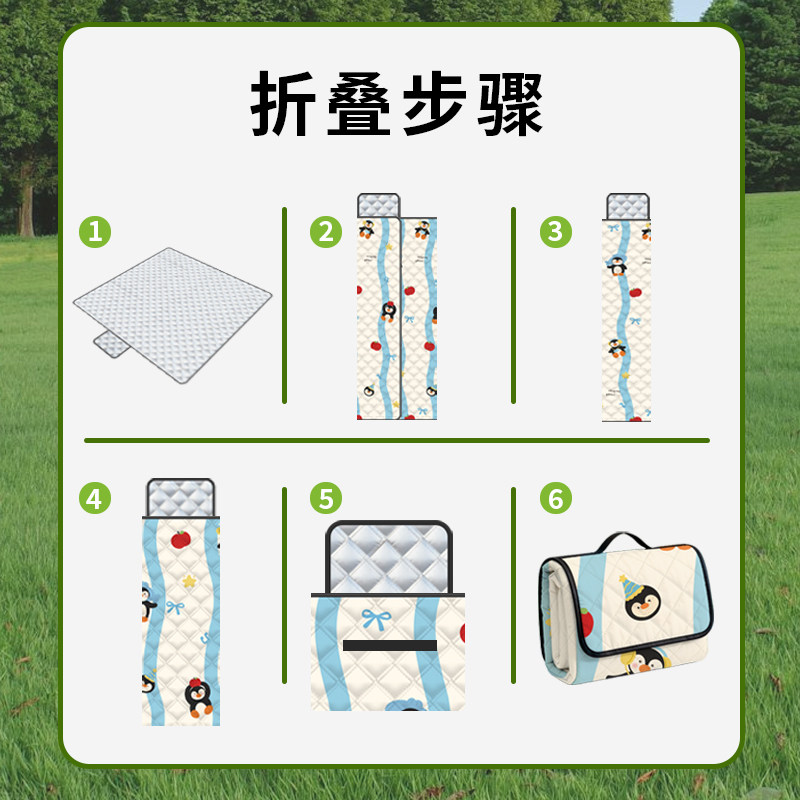 折叠步骤

1

2

3

4

5

6