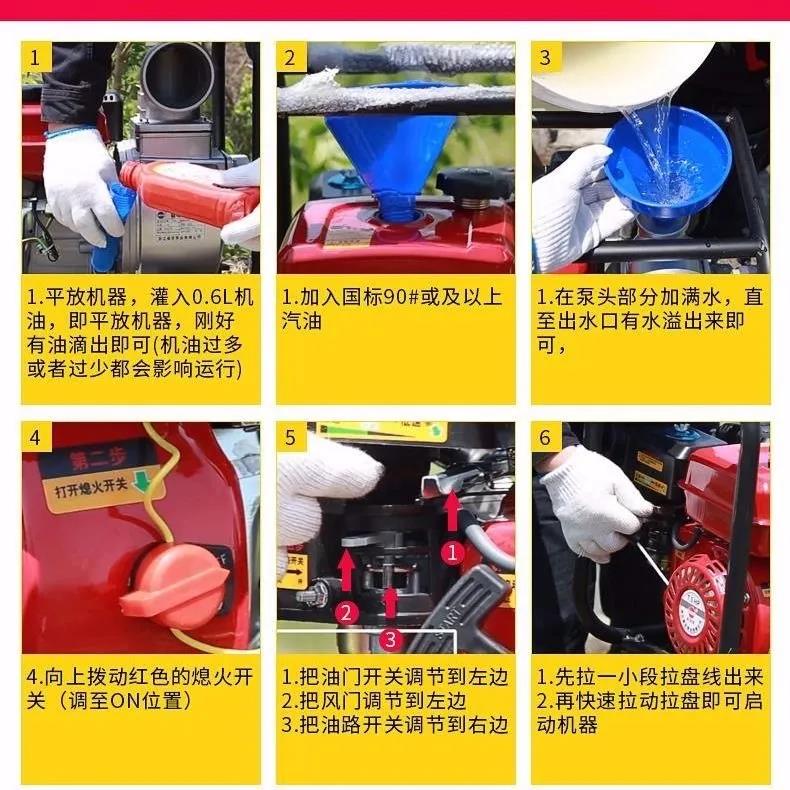 1

1.平放机器，灌入0.6L机油，即平放机器，刚好有油滴出即可(机油过多或者过少都会影响运行)

2

1.加入国标90#或及以上汽油

3

1.在泵头部分加满水，直至出水口有水溢出来即可，

4

第二步
打开熄火开关

4.向上拨动红色的熄火开关（调至ON位置）

5

1
2
3

1.把油门开关调节到左边
2.把风门调节到左边
3.把油路开关调节到右边

6

1.先拉一小段拉盘线出来
2.再快速拉动拉盘即可启动机器