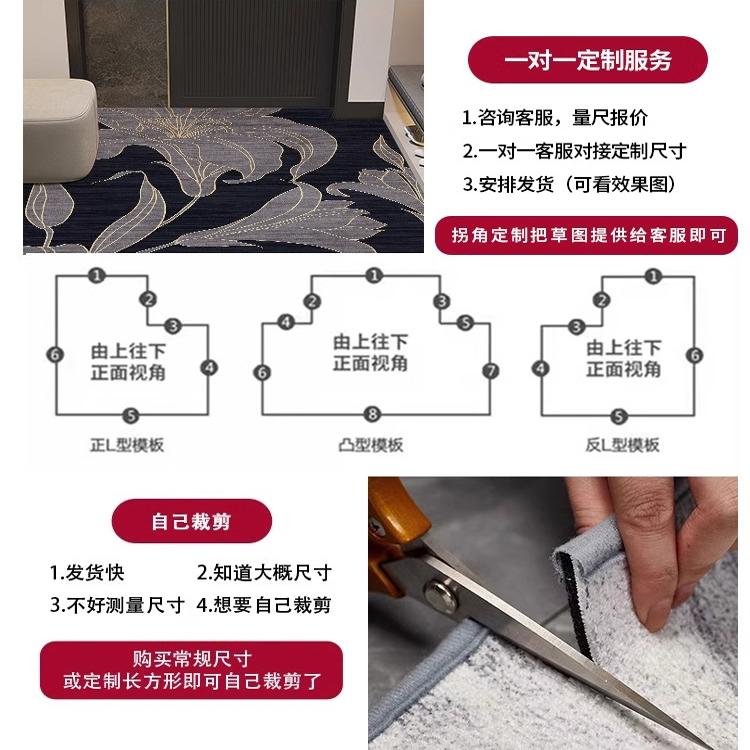 一对一定制服务

1.咨询客服，量尺报价
2.一对一客服对接定制尺寸
3.安排发货（可看效果图）

拐角定制把草图提供给客服即可

1 2 3 4 5 6
由上往下
正面视角
正L型模板

1 2 3 4 5 6 7 8
由上往下
正面视角
凸型模板

1 2 3 4 5 6
由上往下
正面视角
反L型模板

自己裁剪

1.发货快
2.知道大概尺寸
3.不好测量尺寸
4.想要自己裁剪

购买常规尺寸
或定制长方形即可自己裁剪了