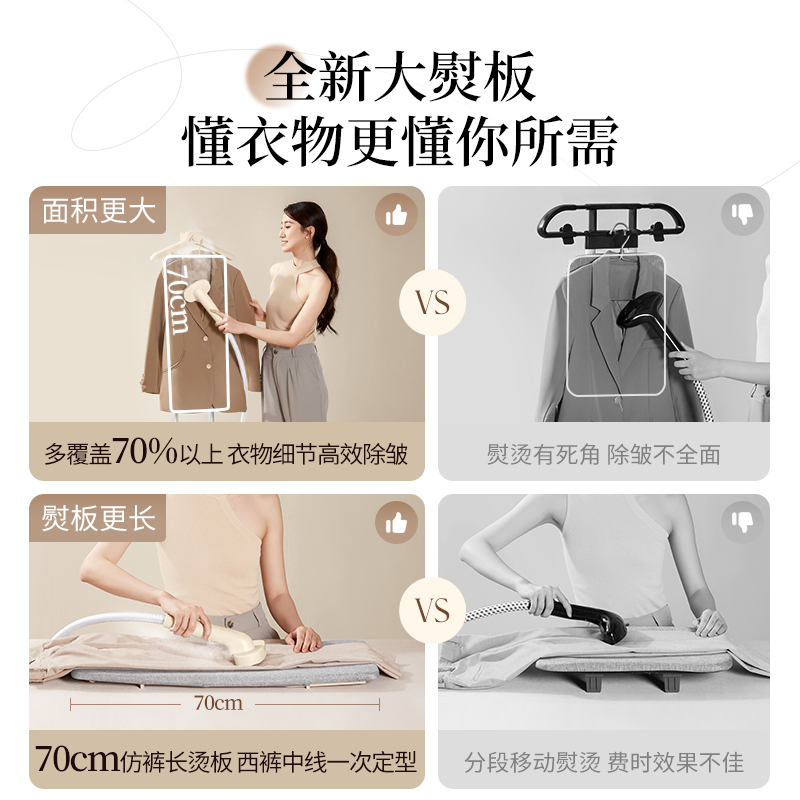 全新大熨板
懂衣物更懂你所需

面积更大

70cm

VS

多覆盖70%以上 衣物细节高效除皱

熨烫有死角 除皱不全面

熨板更长

VS

70cm

70cm仿裤长烫板 西裤中线一次定型

分段移动熨烫 费时效果不佳