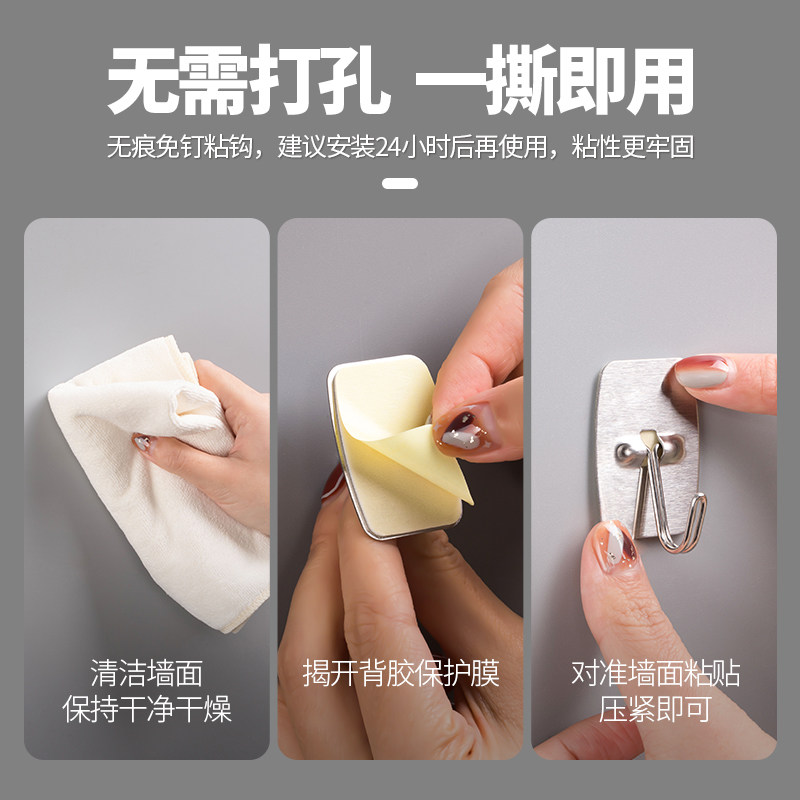 无需打孔 一撕即用

无痕免钉粘钩，建议安装24小时后再使用，粘性更牢固

清洁墙面
保持干净干燥

揭开背胶保护膜

对准墙面粘贴
压紧即可