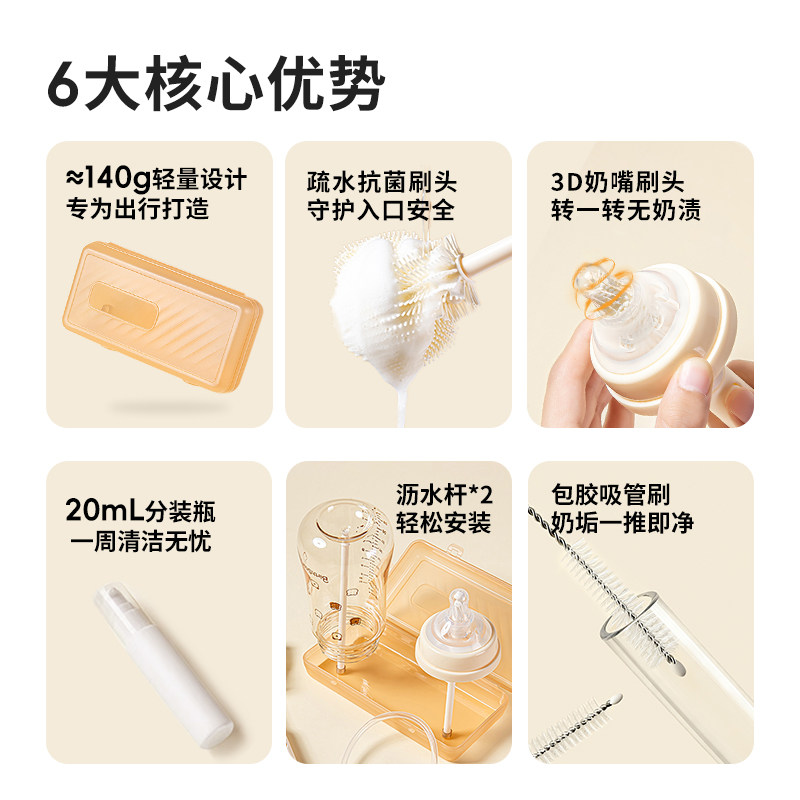 6大核心优势

≈140g轻量设计
专为出行打造

疏水抗菌刷头
守护入口安全

3D奶嘴刷头
转一转无奶渍

20mL分装瓶
一周清洁无忧

沥水杆*2
轻松安装

包胶吸管刷
奶垢一推即净