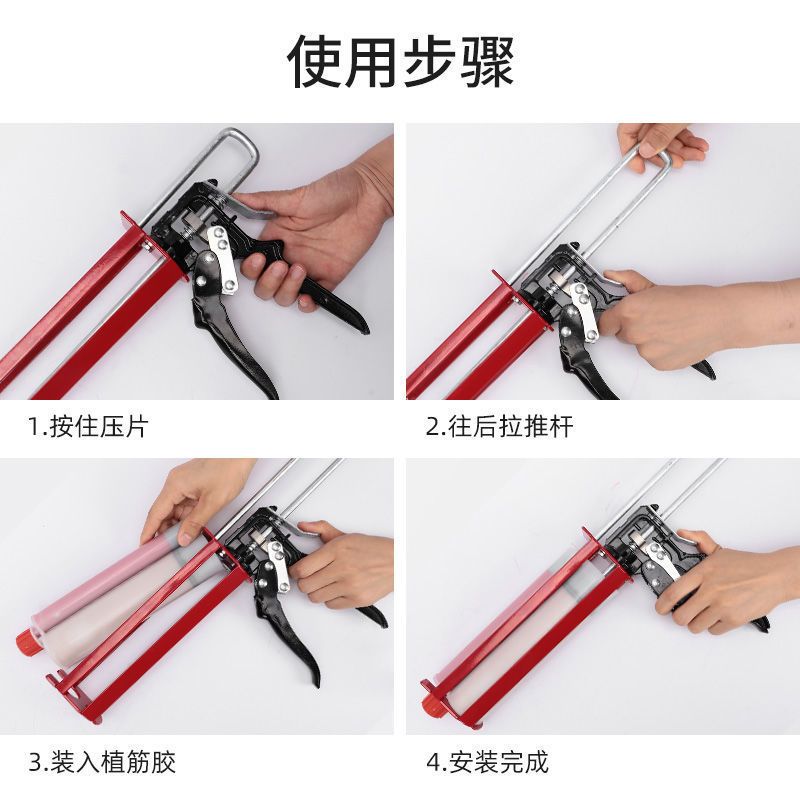 使用步骤

1.按住压片

2.往后拉推杆

3.装入植筋胶

4.安装完成