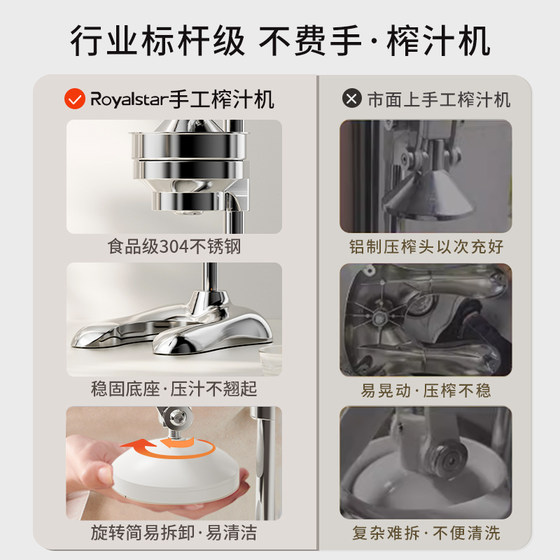 行业标杆级 不费手·榨汁机

Royalstar手工榨汁机

食品级304不锈钢

稳固底座·压汁不翘起

旋转简易拆卸·易清洁

市面上手工榨汁机

铝制压榨头以次充好

易晃动·压榨不稳

复杂难拆·不便清洗