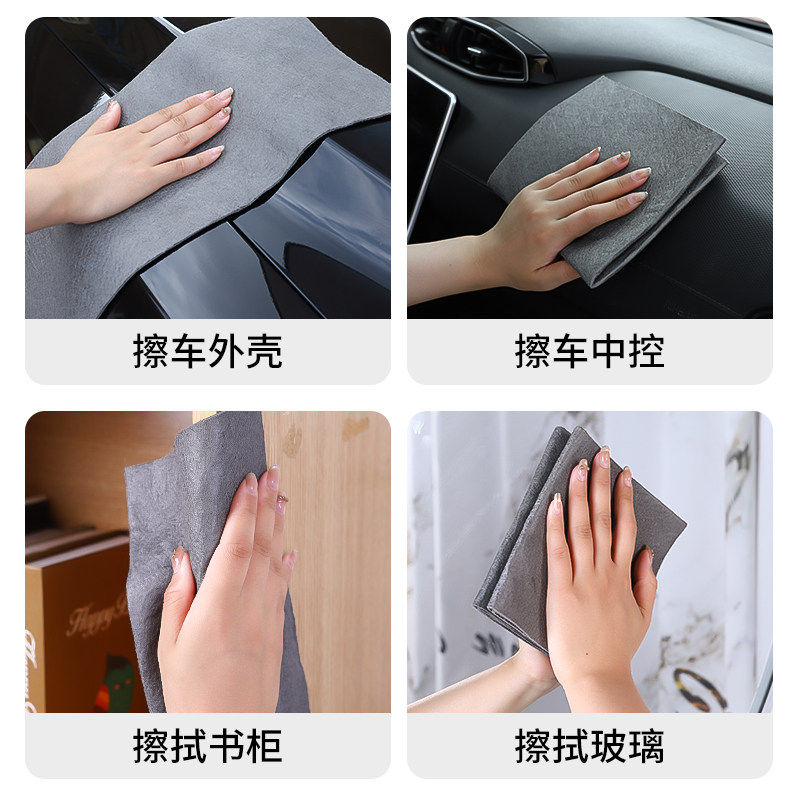 擦车外壳

擦车中控

Happy

擦拭书柜

擦拭玻璃