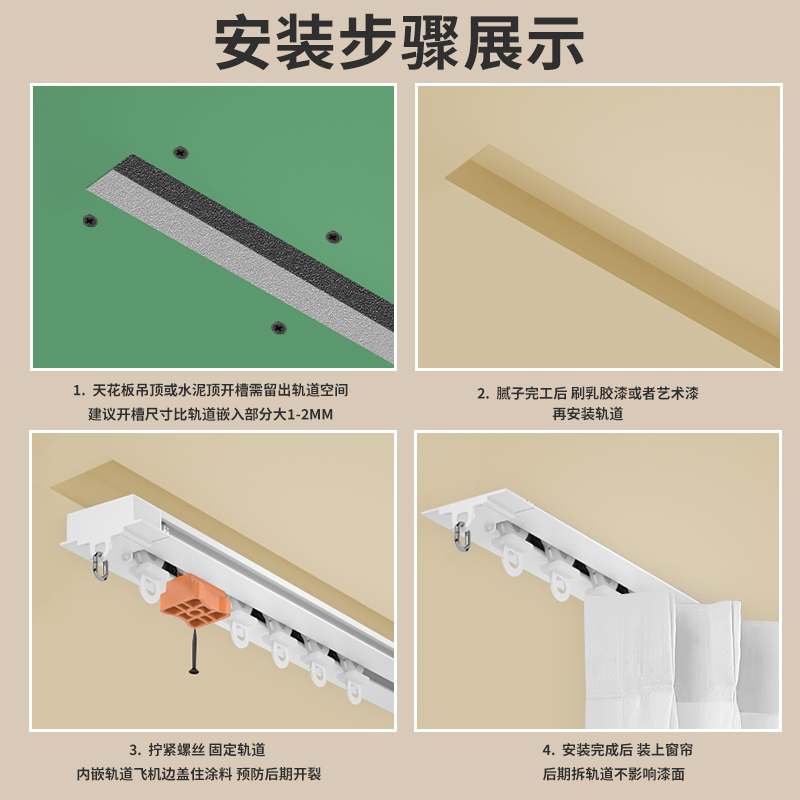 安装步骤展示

1. 天花板吊顶或水泥顶开槽需留出轨道空间
建议开槽尺寸比轨道嵌入部分大1-2MM

2. 腻子完工后 刷乳胶漆或者艺术漆
再安装轨道

3. 拧紧螺丝 固定轨道
内嵌轨道飞机边盖住涂料 预防后期开裂

4. 安装完成后 装上窗帘
后期拆轨道不影响漆面