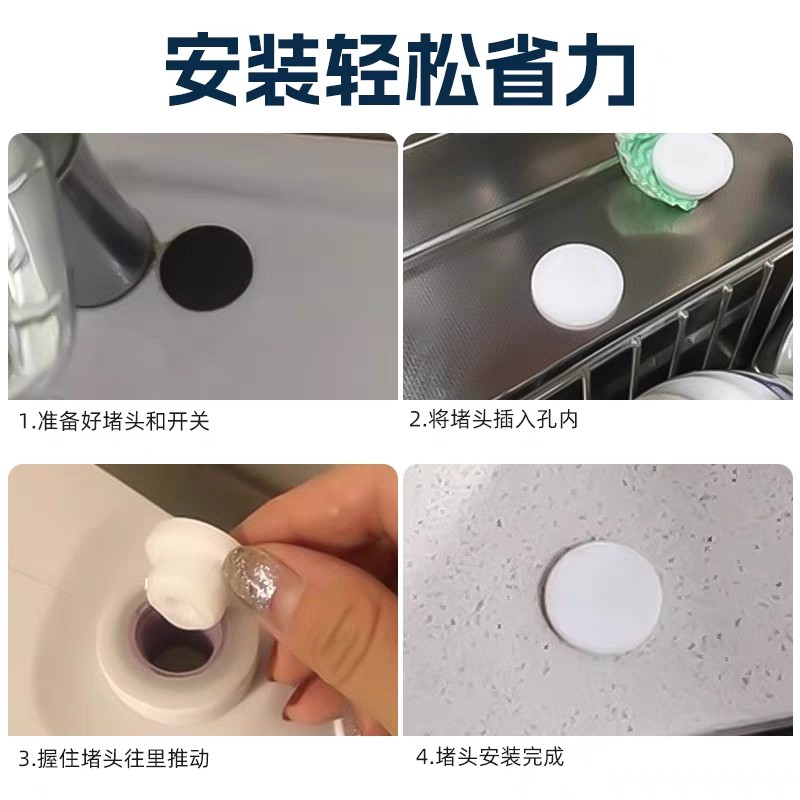 安装轻松省力

1.准备好堵头和开关

2.将堵头插入孔内

3.握住堵头往里推动

4.堵头安装完成