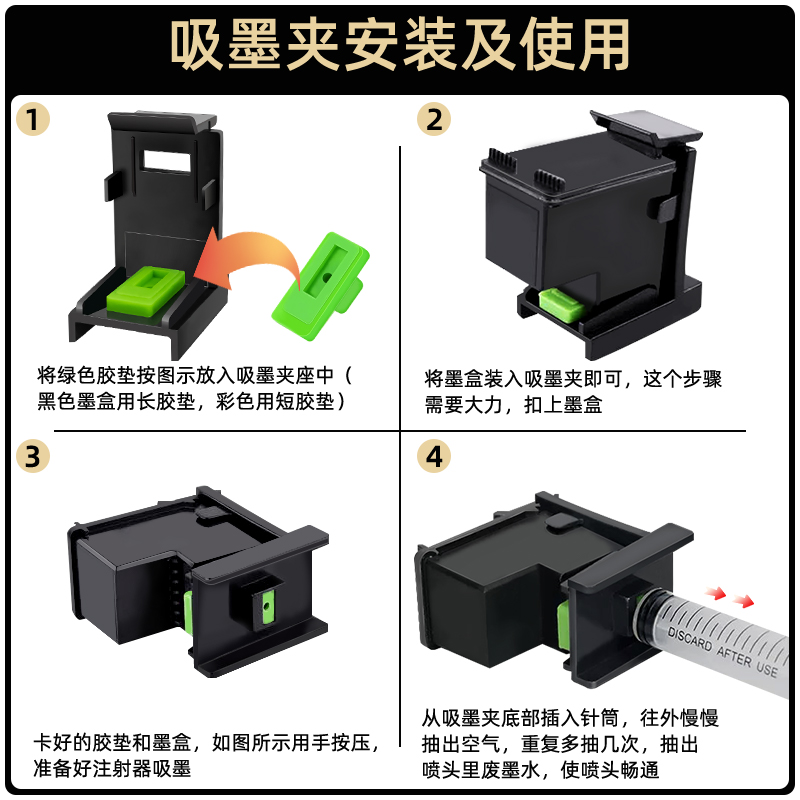 吸墨夹安装及使用

1

将绿色胶垫按图示放入吸墨夹座中（黑色墨盒用长胶垫，彩色用短胶垫）

2

将墨盒装入吸墨夹即可，这个步骤需要大力，扣上墨盒

3

卡好的胶垫和墨盒，如图所示用手按压，准备好注射器吸墨

4

DISCARD AFTER USE

从吸墨夹底部插入针筒，往外慢慢抽出空气，重复多抽几次，抽出喷头里废墨水，使喷头畅通