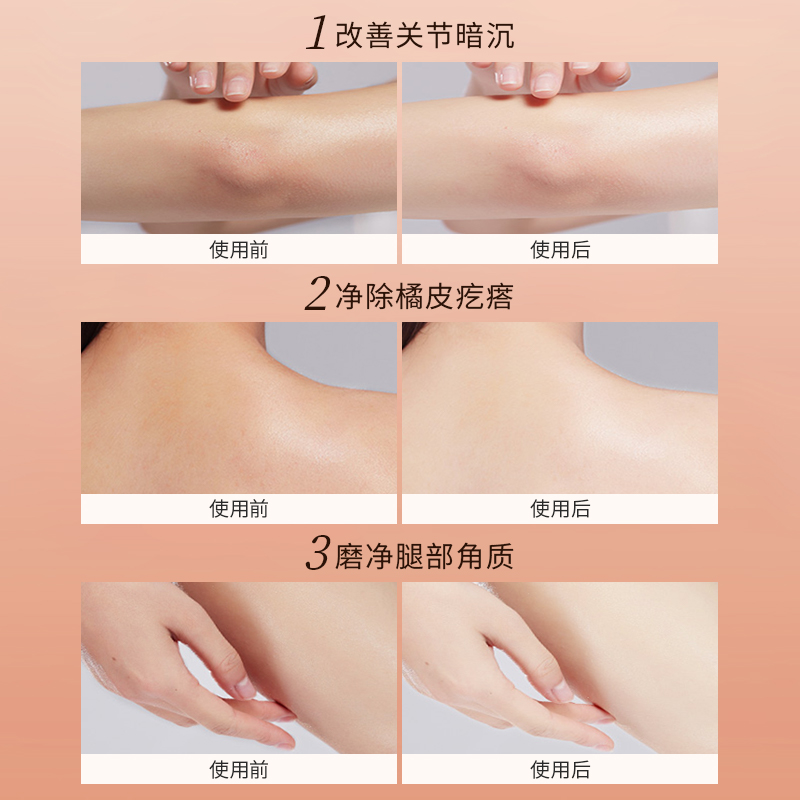 1 改善关节暗沉

使用前

使用后

2 净除橘皮疙瘩

使用前

使用后

3 磨净腿部角质

使用前

使用后