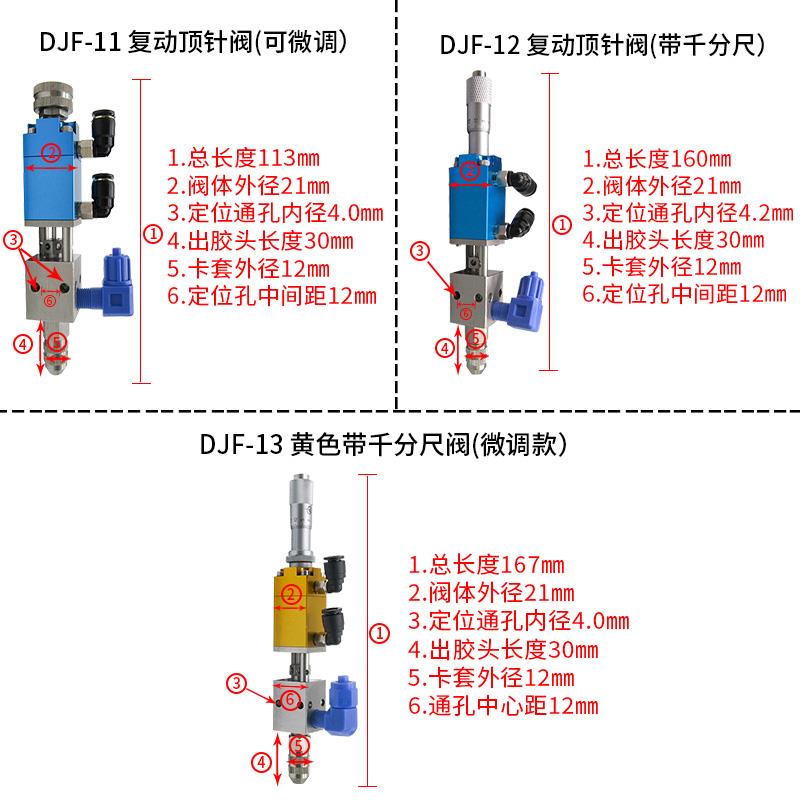 DJF-11 复动顶针阀(可微调)

②
③
⑥
④
⑤
①

1.总长度113mm
2.阀体外径21mm
3.定位通孔内径4.0mm
4.出胶头长度30mm
5.卡套外径12mm
6.定位孔中间距12mm

DJF-12 复动顶针阀(带千分尺)

②
③
⑥
④
⑤
①

1.总长度160mm
2.阀体外径21mm
3.定位通孔内径4.2mm
4.出胶头长度30mm
5.卡套外径12mm
6.定位孔中间距12mm

DJF-13 黄色带千分尺阀(微调款)

②
③
⑥
④
⑤
①

1.总长度167mm
2.阀体外径21mm
3.定位通孔内径4.0mm
4.出胶头长度30mm
5.卡套外径12mm
6.通孔中心距12mm