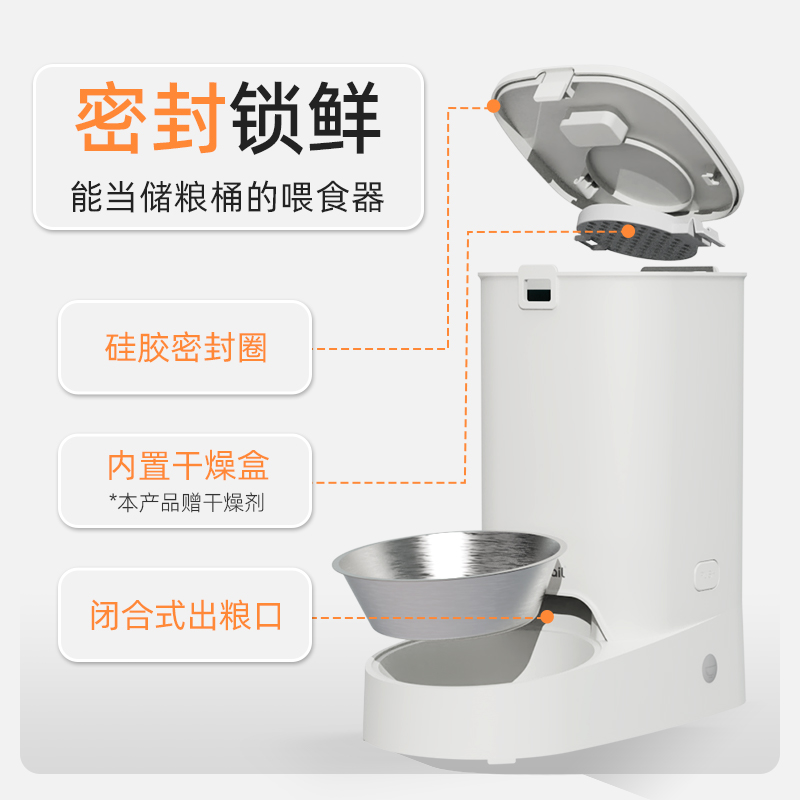 密封锁鲜
能当储粮桶的喂食器

硅胶密封圈

内置干燥盒
*本产品赠干燥剂

闭合式出粮口