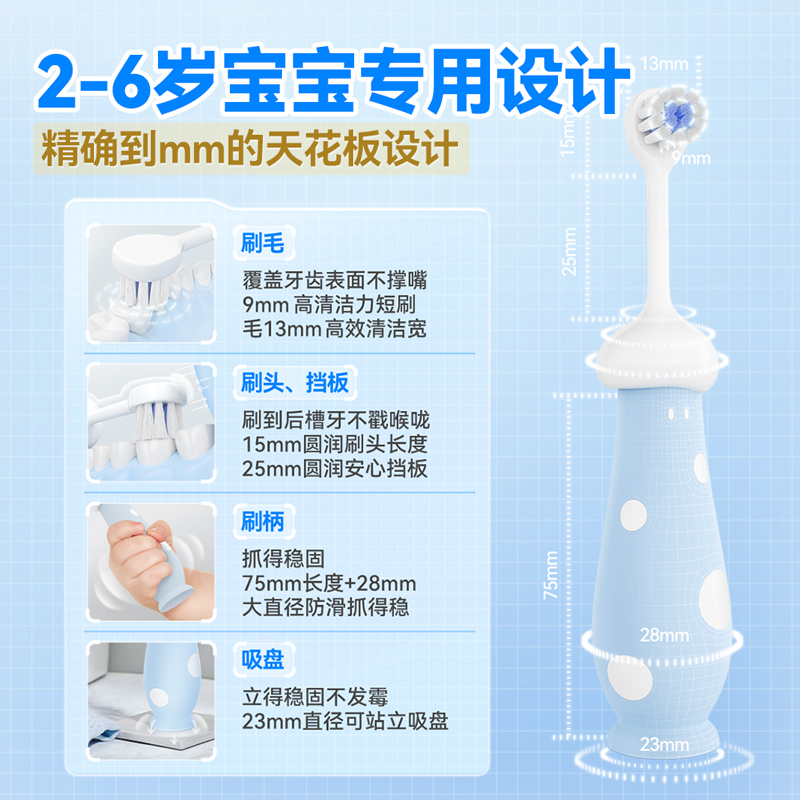 2-6岁宝宝专用设计

精确到mm的天花板设计

刷毛
覆盖牙齿表面不撑嘴
9mm 高清洁力短刷
毛13mm 高效清洁宽

刷头、挡板
刷到后槽牙不戳喉咙
15mm圆润刷头长度
25mm圆润安心挡板

刷柄
抓得稳固
75mm长度+28mm
大直径防滑抓得稳

吸盘
立得稳固不发霉
23mm直径可站立吸盘

13mm
15mm
9mm
25mm
75mm
28mm
23mm