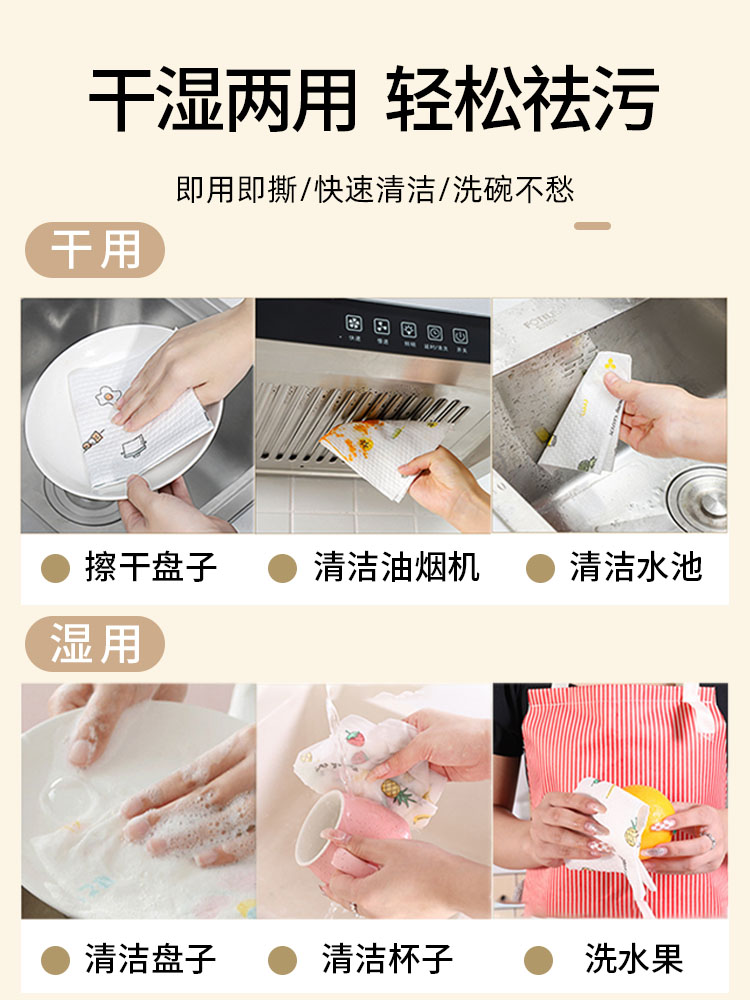 干湿两用 轻松祛污

即用即撕/快速清洁/洗碗不愁

干用

擦干盘子 清洁油烟机 清洁水池

湿用

清洁盘子 清洁杯子 洗水果