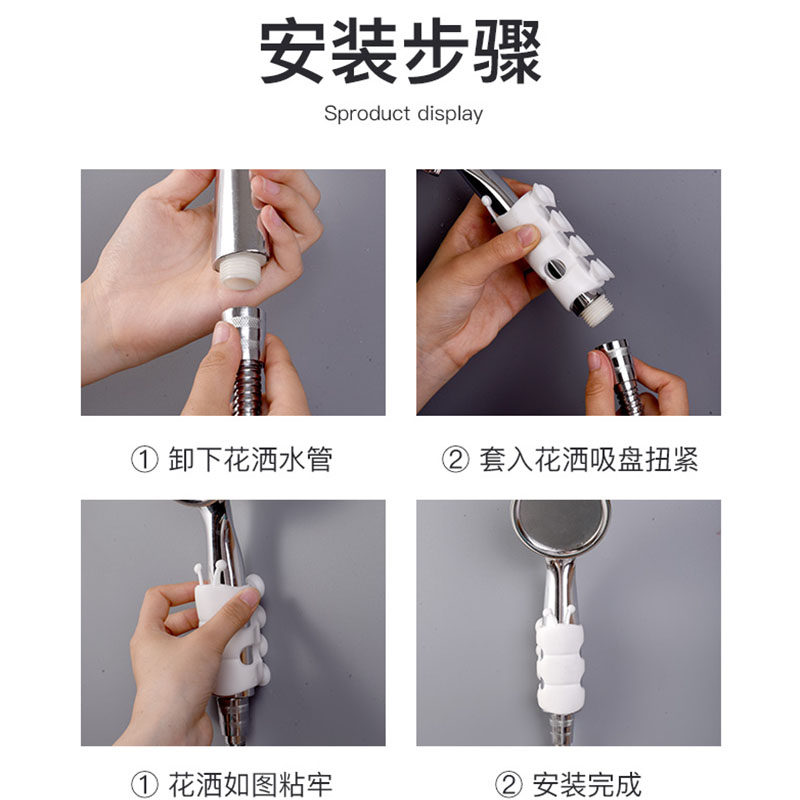 安装步骤

Sproduct display

① 卸下花洒水管

② 套入花洒吸盘扭紧

① 花洒如图粘牢

② 安装完成