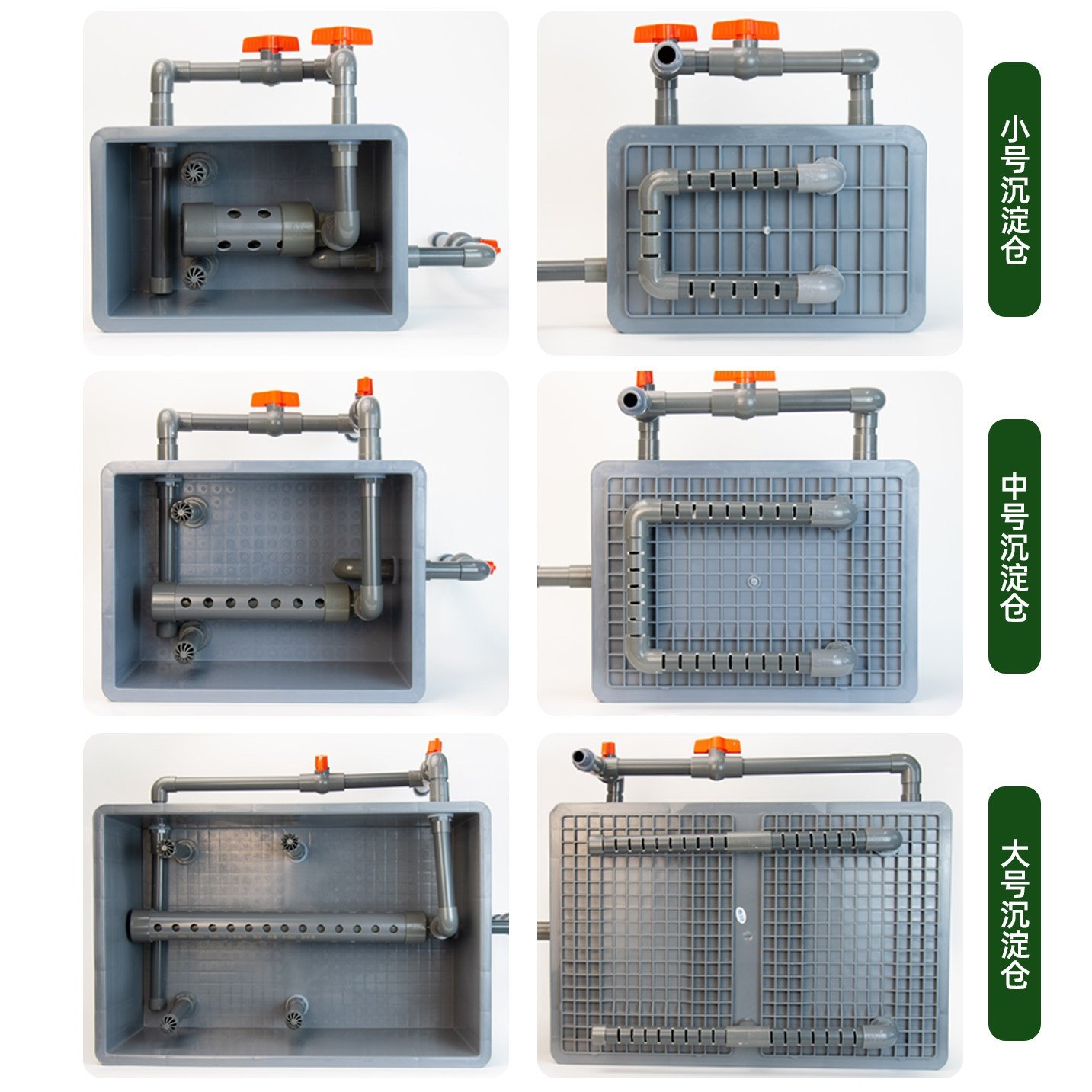 小号沉淀仓

中号沉淀仓

大号沉淀仓