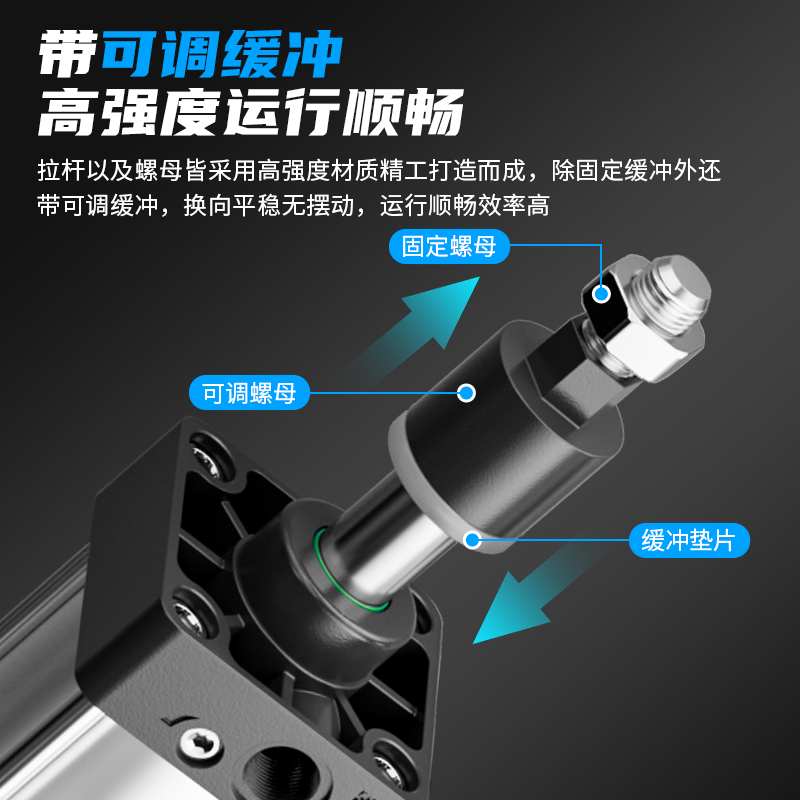 带可调缓冲
高强度运行顺畅

拉杆以及螺母皆采用高强度材质精工打造而成，除固定缓冲外还带可调缓冲，换向平稳无摆动，运行顺畅效率高

固定螺母

可调螺母

缓冲垫片