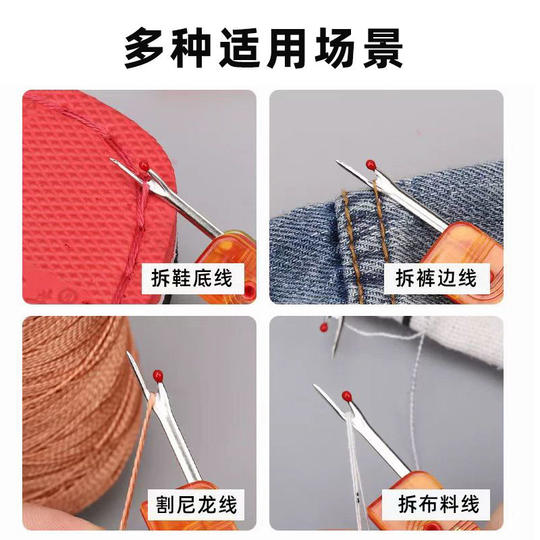 多种适用场景

拆鞋底线

拆裤边线

割尼龙线

拆布料线