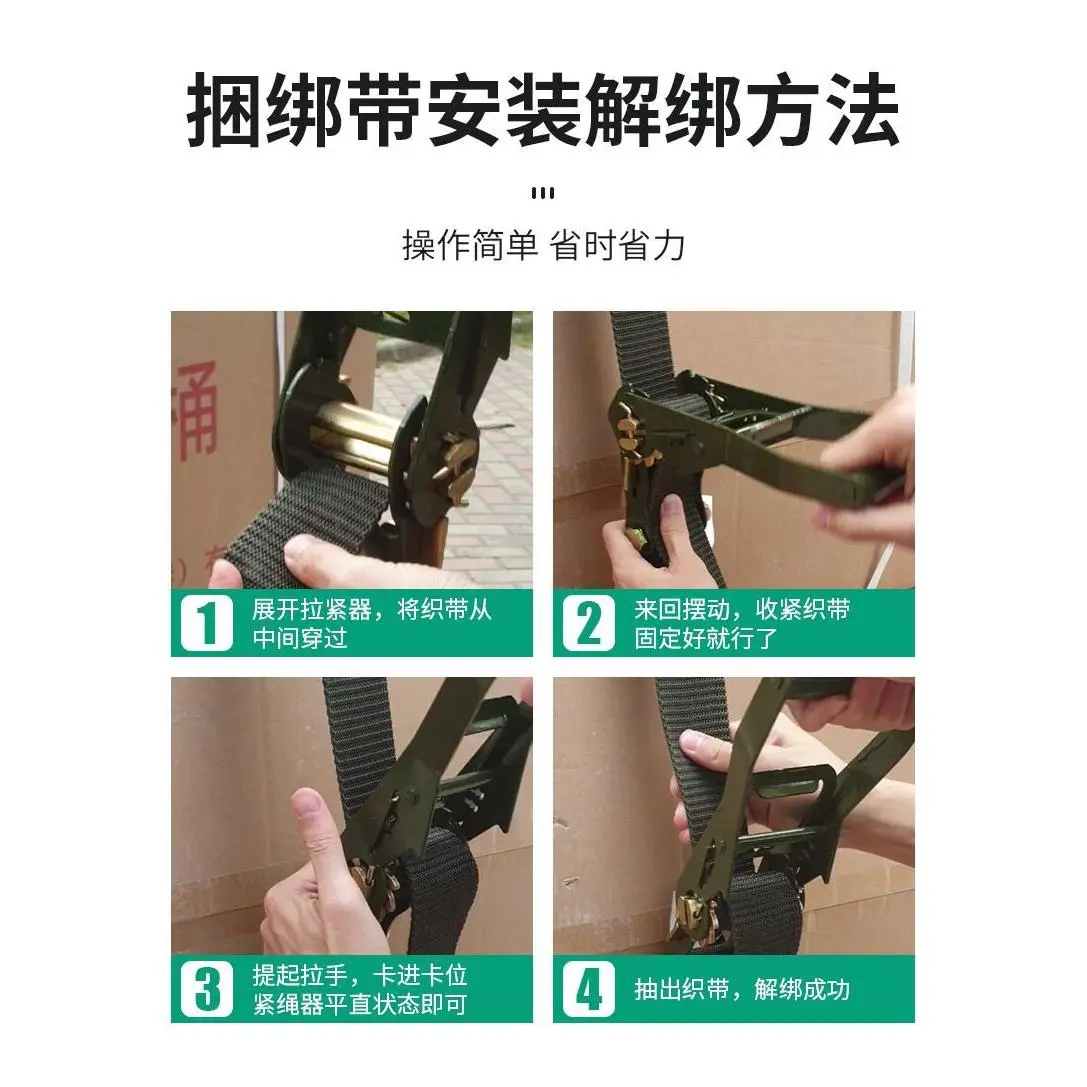 捆绑带安装解绑方法

操作简单 省时省力

桶

1 展开拉紧器，将织带从中间穿过

2 来回摆动，收紧织带固定好就行了

3 提起拉手，卡进卡位紧绳器平直状态即可

4 抽出织带，解绑成功