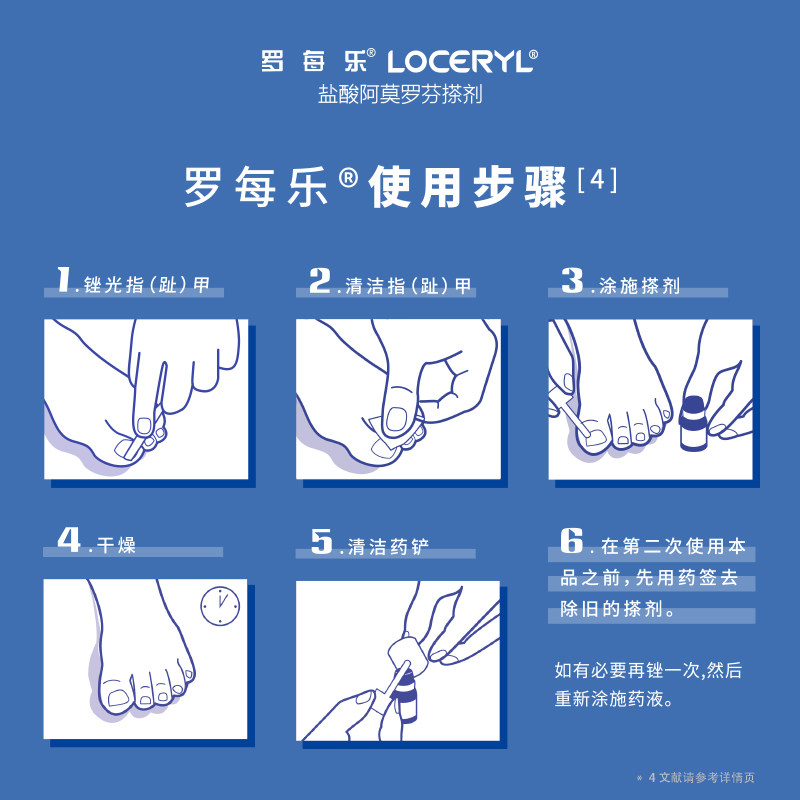 罗每乐® LOCERYL®
盐酸阿莫罗芬搽剂

罗每乐®使用步骤[4]

1.锉光指(趾)甲

2.清洁指(趾)甲

3.涂施搽剂

4.干燥

5.清洁药铲

6.在第二次使用本品之前,先用药签去除旧的搽剂。

如有必要再锉一次,然后重新涂施药液。

* 4 文献请参考详情页