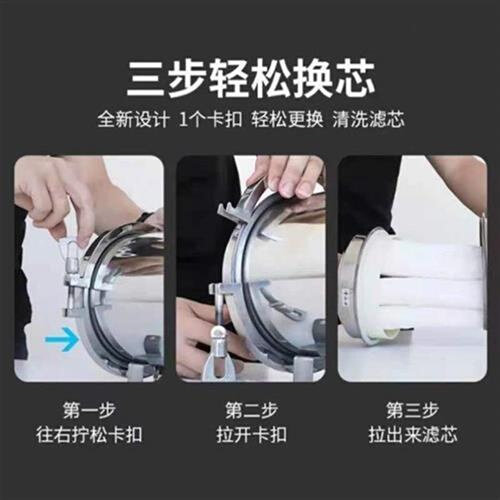 三步轻松换芯

全新设计 1个卡扣 轻松更换 清洗滤芯

第一步
往右拧松卡扣

第二步
拉开卡扣

第三步
拉出来滤芯