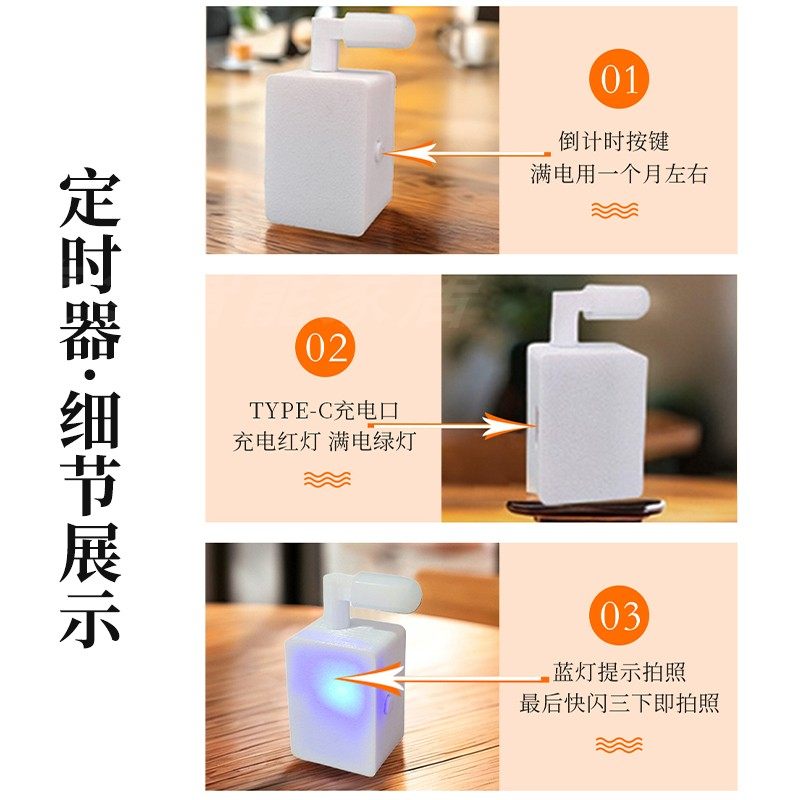 定时器·细节展示

01
倒计时按键
满电用一个月左右

02
TYPE-C充电口
充电红灯 满电绿灯

03
蓝灯提示拍照
最后快闪三下即拍照