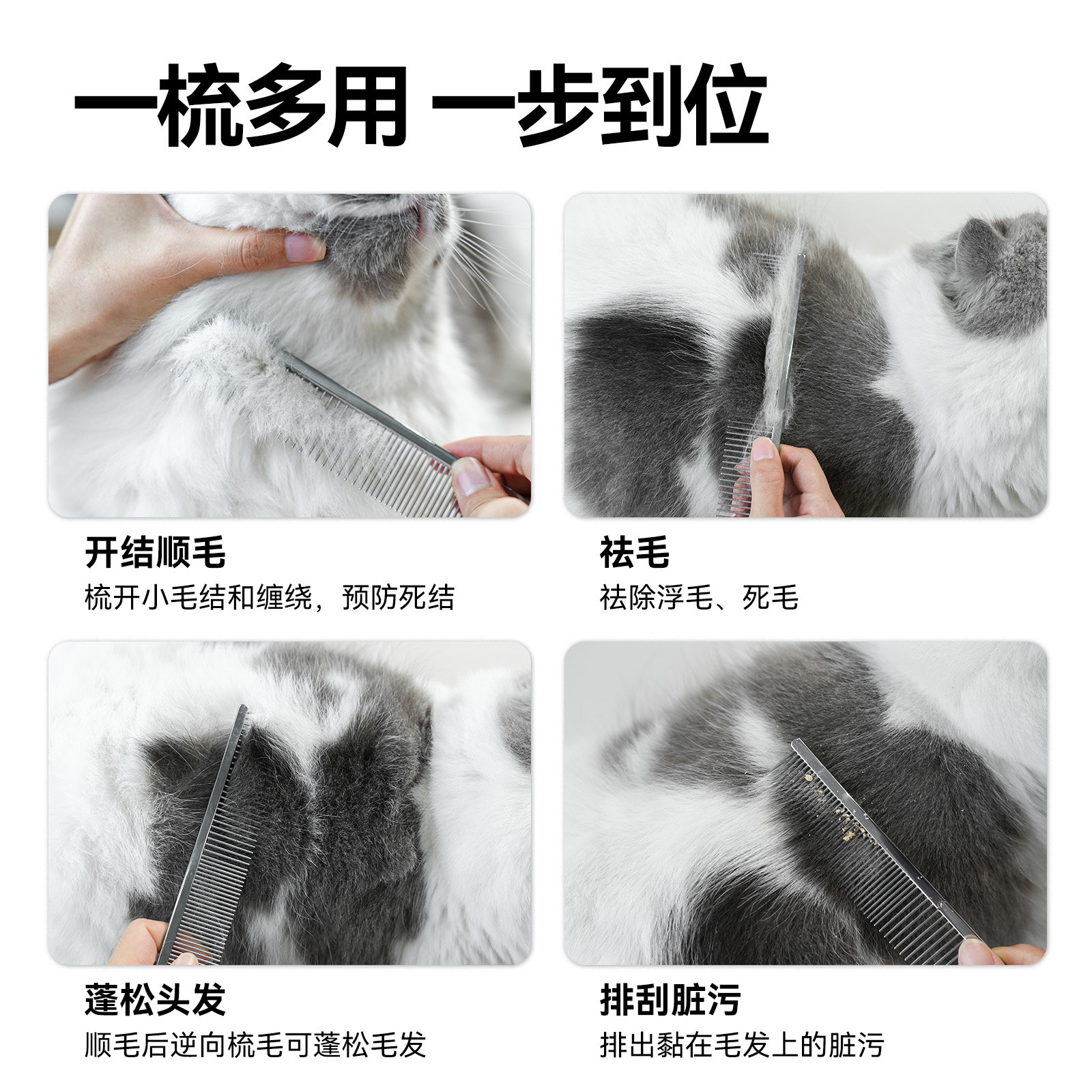 一梳多用 一步到位

开结顺毛
梳开小毛结和缠绕，预防死结

祛毛
祛除浮毛、死毛

蓬松头发
顺毛后逆向梳毛可蓬松毛发

排刮脏污
排出黏在毛发上的脏污