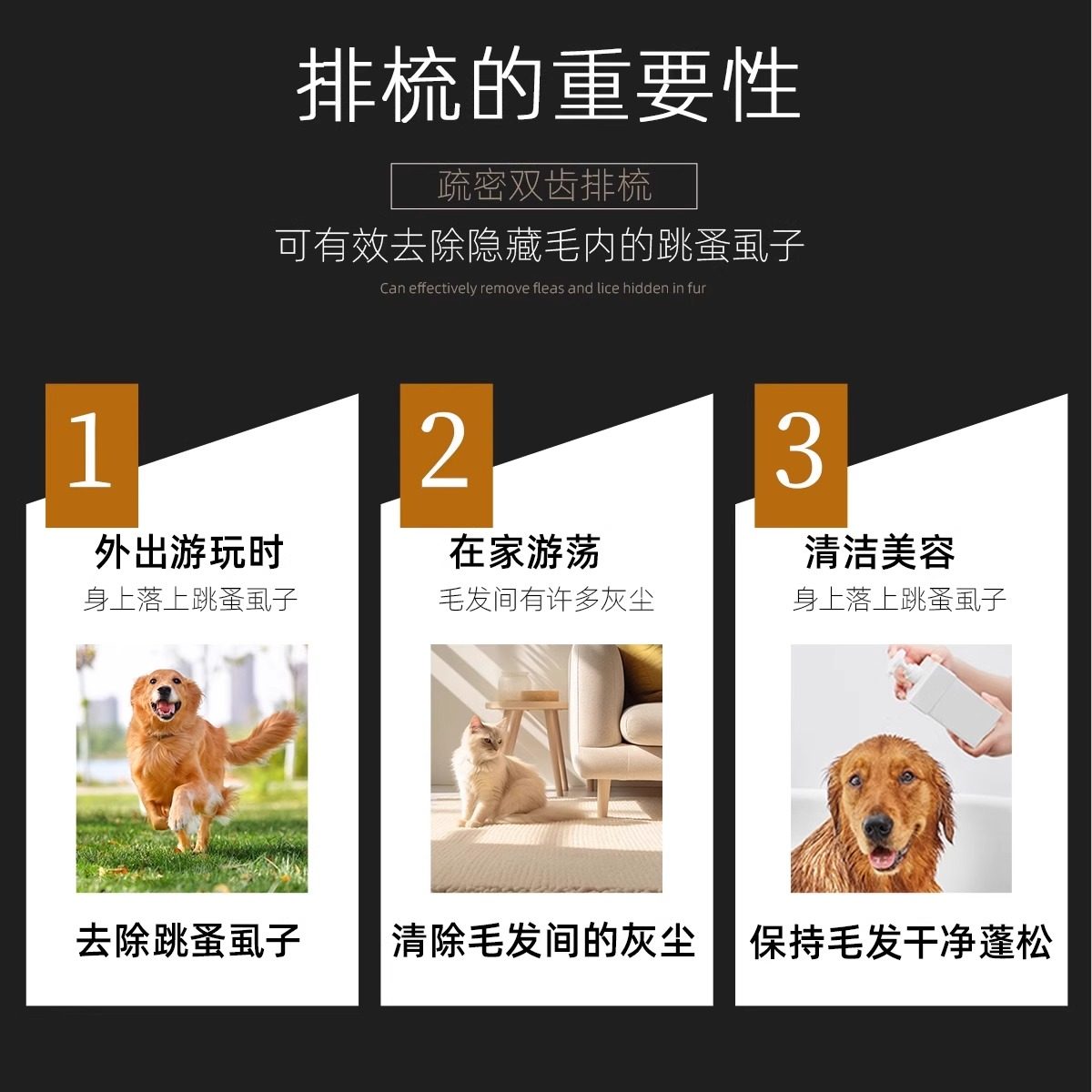 排梳的重要性

疏密双齿排梳

可有效去除隐藏毛内的跳蚤虱子

Can effectively remove fleas and lice hidden in fur

1

外出游玩时

身上落上跳蚤虱子

去除跳蚤虱子

2

在家游荡

毛发间有许多灰尘

清除毛发间的灰尘

3

清洁美容

身上落上跳蚤虱子

保持毛发干净蓬松