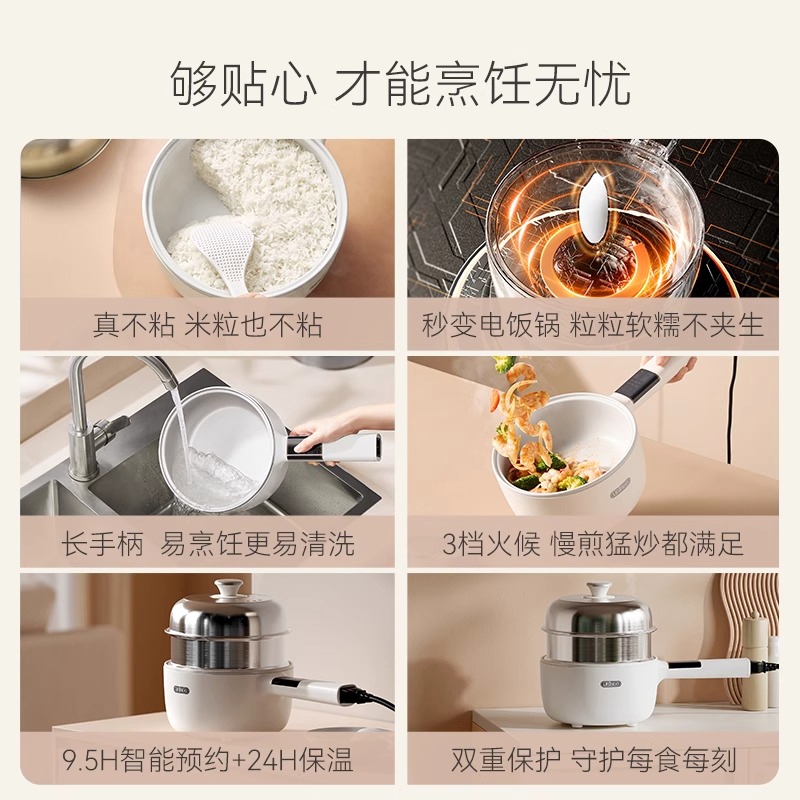 够贴心 才能烹饪无忧

真不粘 米粒也不粘

秒变电饭锅 粒粒软糯不夹生

长手柄 易烹饪更易清洗

3档火候 慢煎猛炒都满足

9.5H智能预约+24H保温

双重保护 守护每食每刻