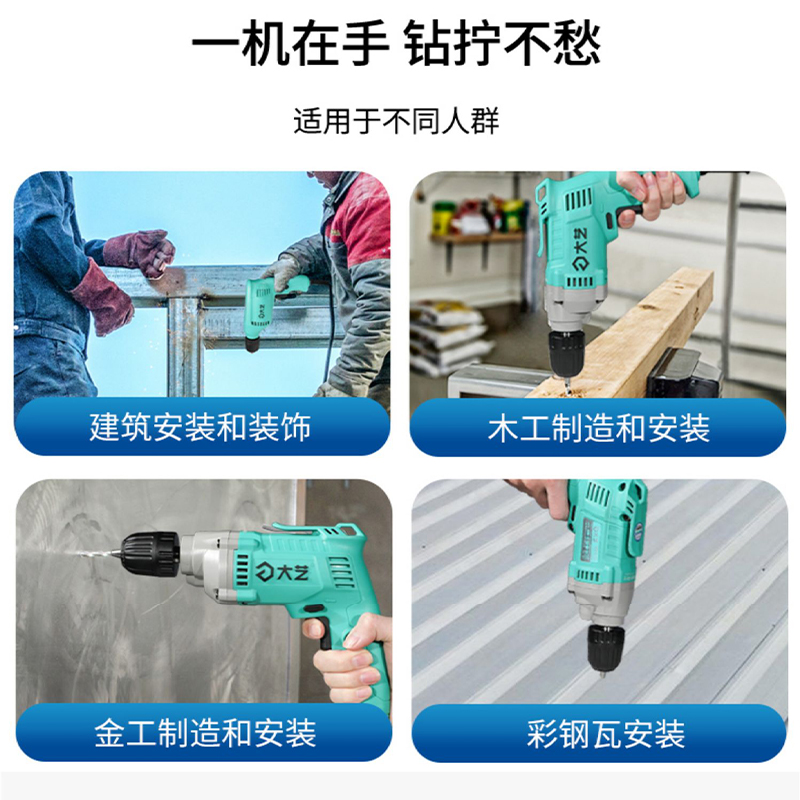 一机在手 钻拧不愁

适用于不同人群

大艺

建筑安装和装饰

大艺

木工制造和安装

大艺

金工制造和安装

彩钢瓦安装