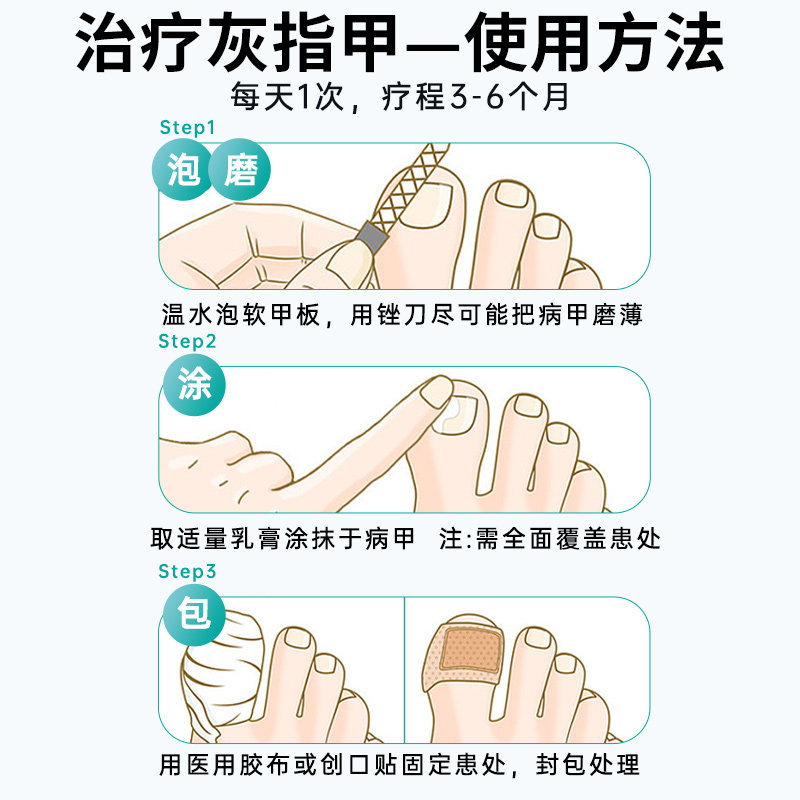 治疗灰指甲—使用方法

每天1次，疗程3-6个月

Step1

泡 磨

温水泡软甲板，用锉刀尽可能把病甲磨薄

Step2

涂

取适量乳膏涂抹于病甲 注:需全面覆盖患处

Step3

包

用医用胶布或创口贴固定患处，封包处理