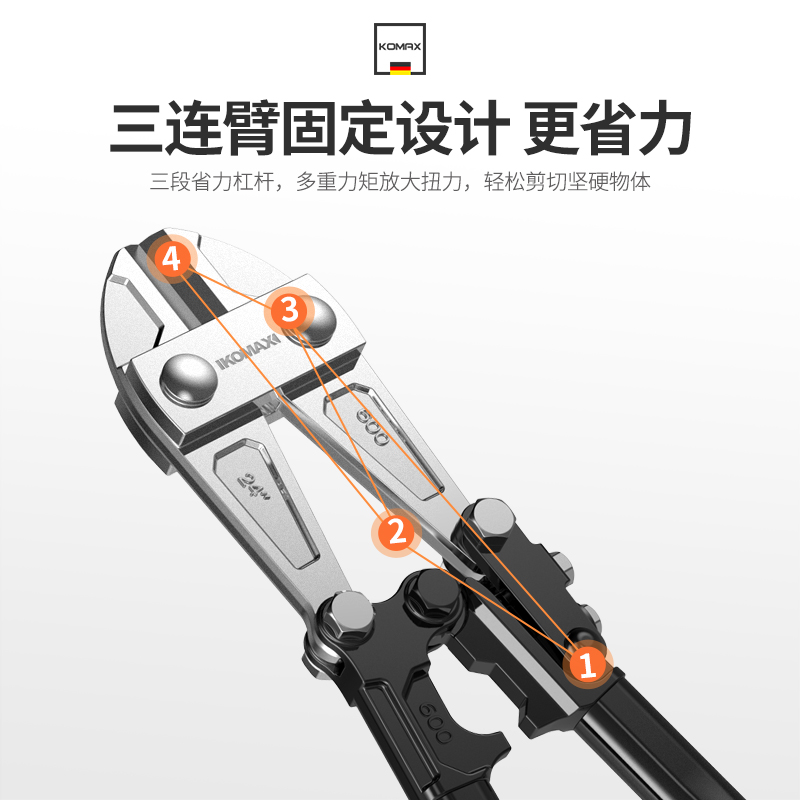 KOMAX

三连臂固定设计 更省力

三段省力杠杆，多重力矩放大扭力，轻松剪切坚硬物体

4

3

IKOMAXI

600

24"

2

1

600