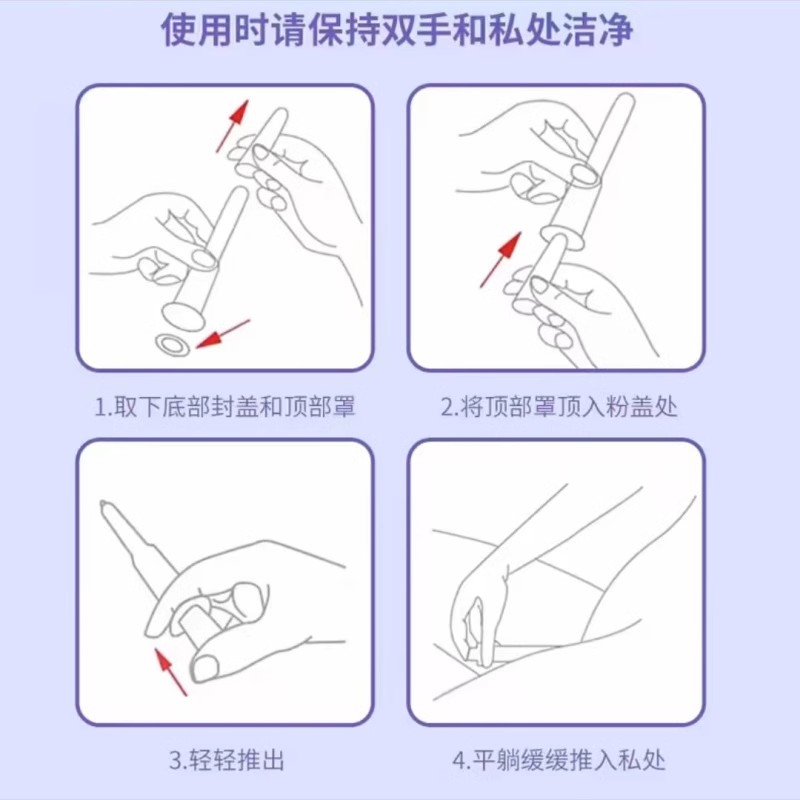 使用时请保持双手和私处洁净

1.取下底部封盖和顶部罩

2.将顶部罩顶入粉盖处

3.轻轻推出

4.平躺缓缓推入私处